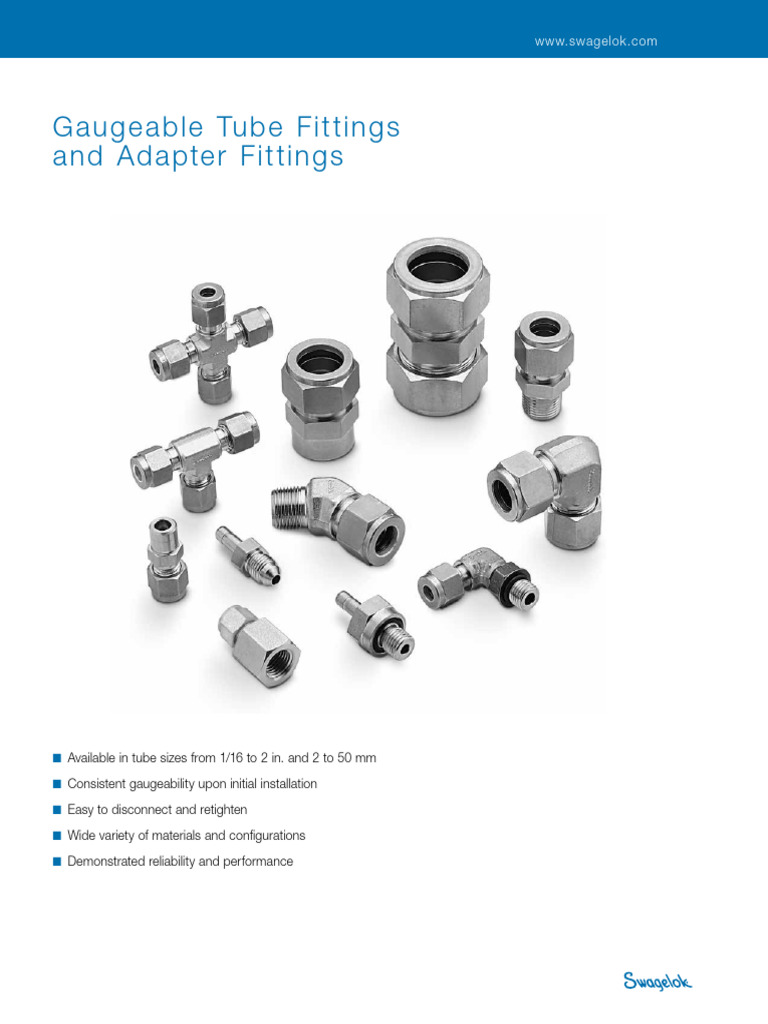 www.swagelok.com

Gaugeable Tube Fittings and Adapter Fittings

■ Available in tube sizes from 1/16 to 2 in. and 2 to 50 mm
■ Consistent gaugeability upon initial installation
■ Easy to disconnect and retighten
■ Wide variety of materials and configurations
■ Demonstrated reliability and performance

Swagelok