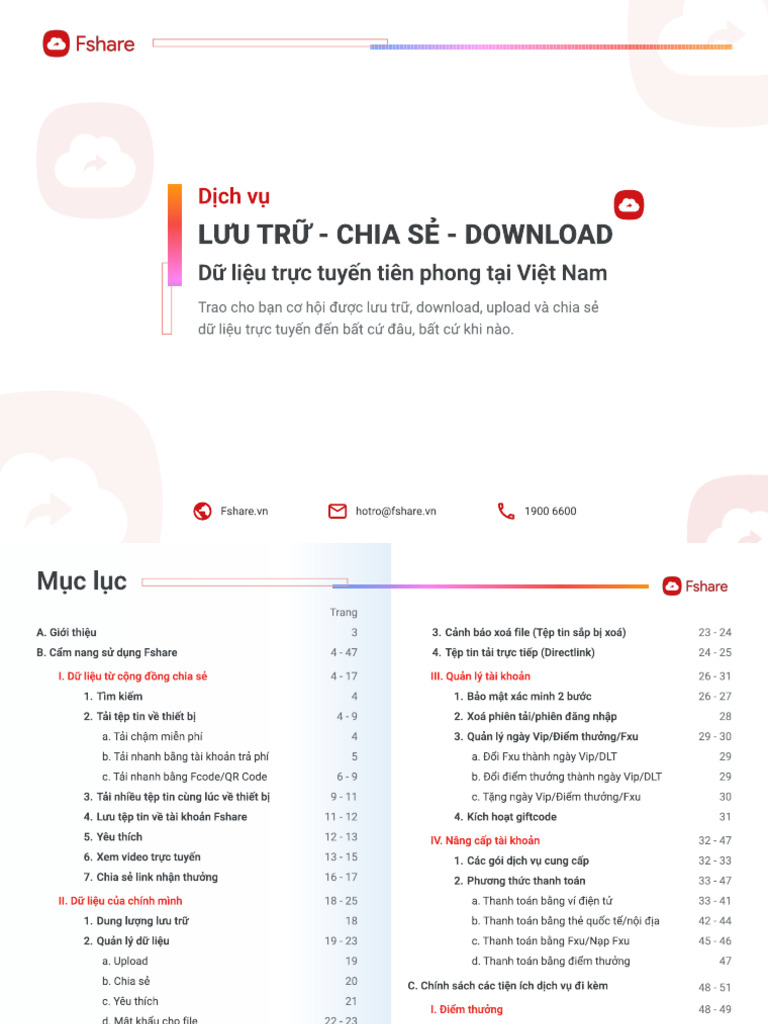 Fshare

Dịch vụ
LƯU TRỮ - CHIA SẺ - DOWNLOAD
Dữ liệu trực tuyến tiên phong tại Việt Nam

Trao cho bạn cơ hội được lưu trữ, download, upload và chia sẻ dữ liệu trực tuyến đến bất cứ đâu, bất cứ khi nào.

Fshare.vn
hotro@fshare.vn
1900 6600

Mục lục

Fshare

| | Trang |
|---|---|
| A. Giới thiệu | 3 |
| B. Cẩm nang sử dụng Fshare | 4 - 47 |
| I. Dữ liệu từ cộng đồng chia sẻ | 4 - 17 |
| 1. Tìm kiếm | 4 |
| 2. Tải tệp tin về thiết bị | 4 - 9 |
| a. Tải chậm miễn phí | 4 |
| b. Tải nhanh bằng tài khoản trả phí | 5 |
| c. Tải nhanh bằng Fcode/QR Code | 6 - 9 |
| 3. Tải nhiều tệp tin cùng lúc về thiết bị | 9 - 11 |
| 4. Lưu tệp tin về tài khoản Fshare | 11 - 12 |
| 5. Yêu thích | 12 - 13 |
| 6. Xem video trực tuyến | 13 - 15 |
| 7. Chia sẻ link nhận thưởng | 16 - 17 |
| II. Dữ liệu của chính mình | 18 - 25 |
| 1. Dung lượng lưu trữ | 18 |
| 2. Quản lý dữ liệu | 19 - 23 |
| a. Upload | 19 |
| b. Chia sẻ | 20 |
| c. Yêu thích | 21 |
| d. Mật khẩu cho file | 22 - 23 |

| | |
|---|---|
| 3. Cảnh báo xoá file (Tệp tin sắp bị xoá) | 23 - 24 |
| 4. Tệp tin tải trực tiếp (Directlink) | 24 - 25 |
| III. Quản lý tài khoản | 26 - 31 |
| 1. Bảo mật xác minh 2 bước | 26 - 27 |
| 2. Xoá phiên tải/phiên đăng nhập | 28 |
| 3. Quản lý ngày Vip/Điểm thưởng/Fxu | 29 - 30 |
| a. Đổi Fxu thành ngày Vip/DLT | 29 |
| b. Đổi điểm thưởng thành ngày Vip/DLT | 29 |
| c. Tặng ngày Vip/Điểm thưởng/Fxu | 30 |
| 4. Kích hoạt giftcode | 31 |
| IV. Nâng cấp tài khoản | 32 - 47 |
| 1. Các gói dịch vụ cung cấp | 32 - 33 |
| 2. Phương thức thanh toán | 33 - 47 |
| a. Thanh toán bằng ví điện tử | 33 - 41 |
| b. Thanh toán bằng thẻ quốc tế/nội địa | 42 - 44 |
| c. Thanh toán bằng Fxu/Nạp Fxu | 45 - 46 |
| d. Thanh toán bằng điểm thưởng | 47 |
| C. Chính sách các tiện ích dịch vụ đi kèm | 48 - 51 |
| I. Điểm thưởng | 48 - 49 |