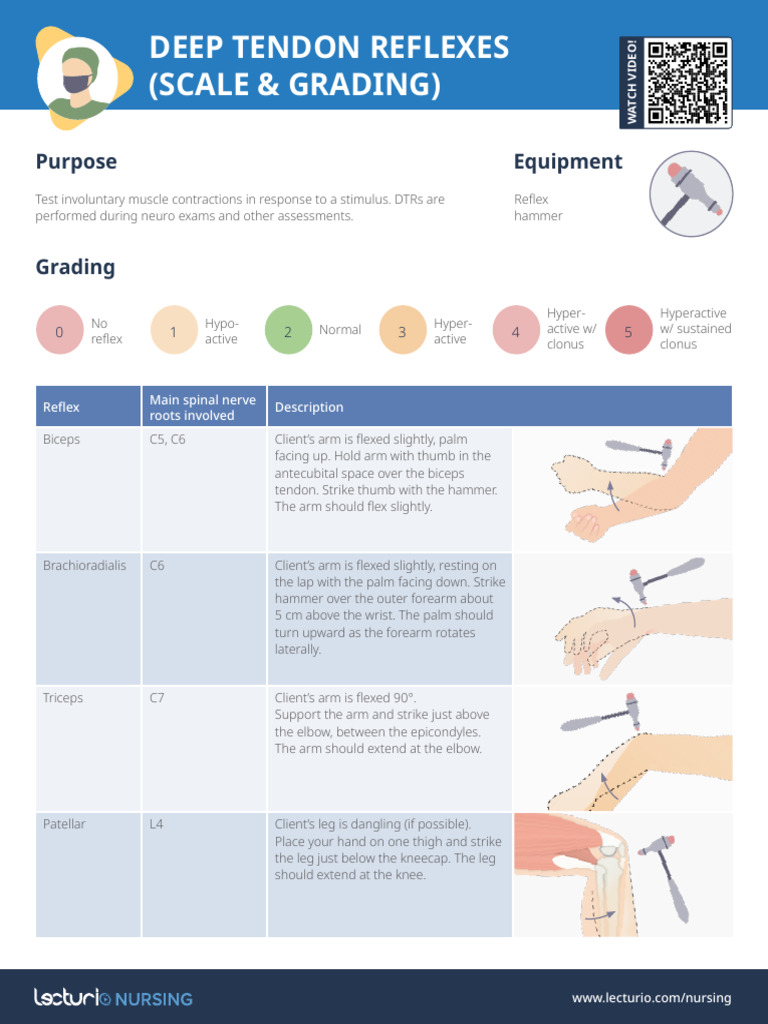 DEEP TENDON REFLEXES (SCALE & GRADING)

WATCH VIDEO!

Purpose

Test involuntary muscle contractions in response to a stimulus. DTRs are performed during neuro exams and other assessments.

Equipment

Reflex hammer

Grading

0 No reflex

1 Hypo-active

2 Normal

3 Hyper-active

4 Hyper-active w/ clonus

5 Hyperactive w/ sustained clonus

| Reflex | Main spinal nerve roots involved | Description |
|---|---|---|
| Biceps | C5, C6 | Client's arm is flexed slightly, palm facing up. Hold arm with thumb in the antecubital space over the biceps tendon. Strike thumb with the hammer. The arm should flex slightly. |
| Brachioradialis | C6 | Client's arm is flexed slightly, resting on the lap with the palm facing down. Strike hammer over the outer forearm about 5 cm above the wrist. The palm should turn upward as the forearm rotates laterally. |
| Triceps | C7 | Client's arm is flexed 90°. Support the arm and strike just above the elbow, between the epicondyles. The arm should extend at the elbow. |
| Patellar | L4 | Client's leg is dangling (if possible). Place your hand on one thigh and strike the leg just below the kneecap. The leg should extend at the knee. |

lecturio NURSING

www.lecturio.com/nursing