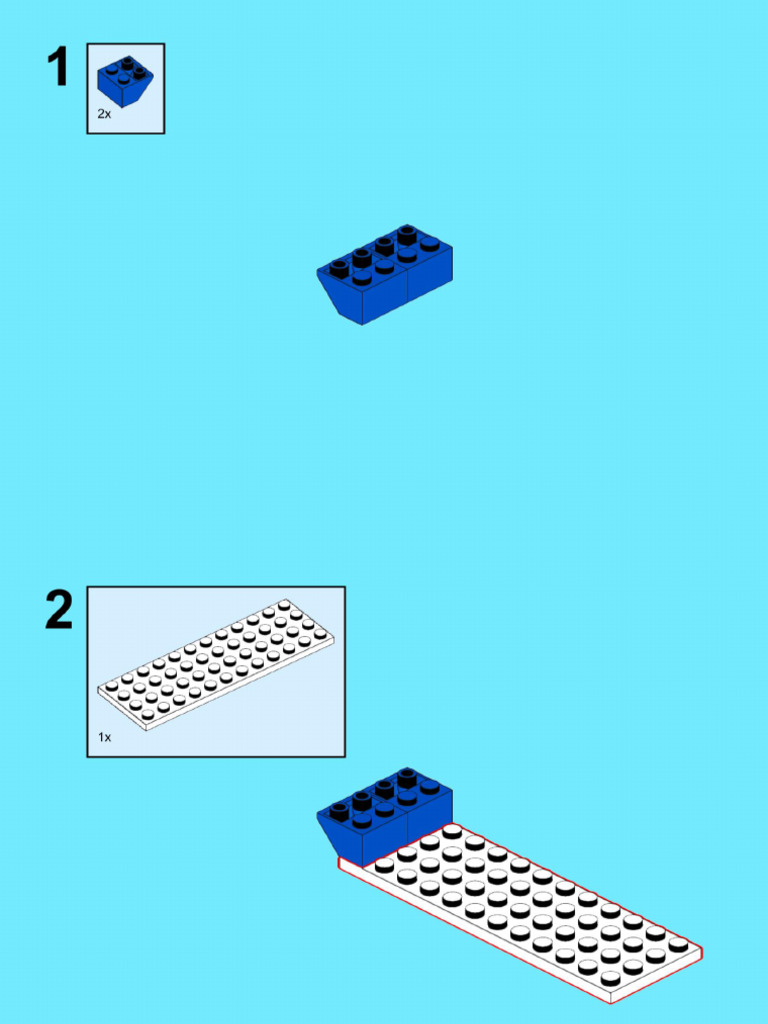 1

2x

2

1x