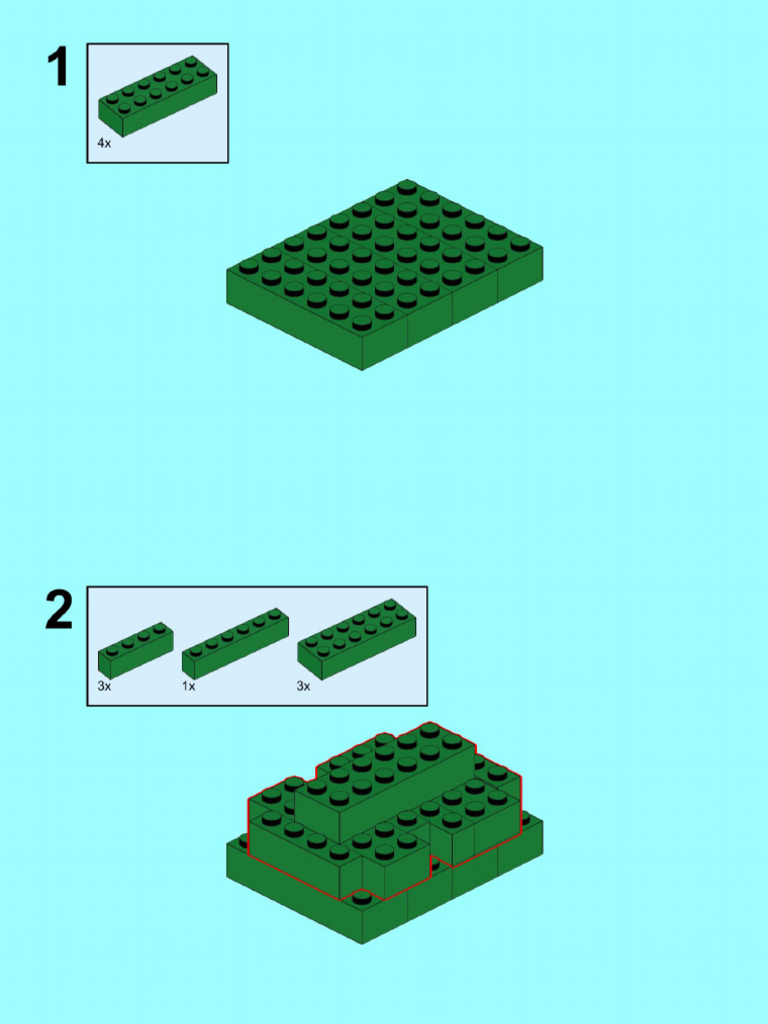 1

4x

2

3x

1x

3x