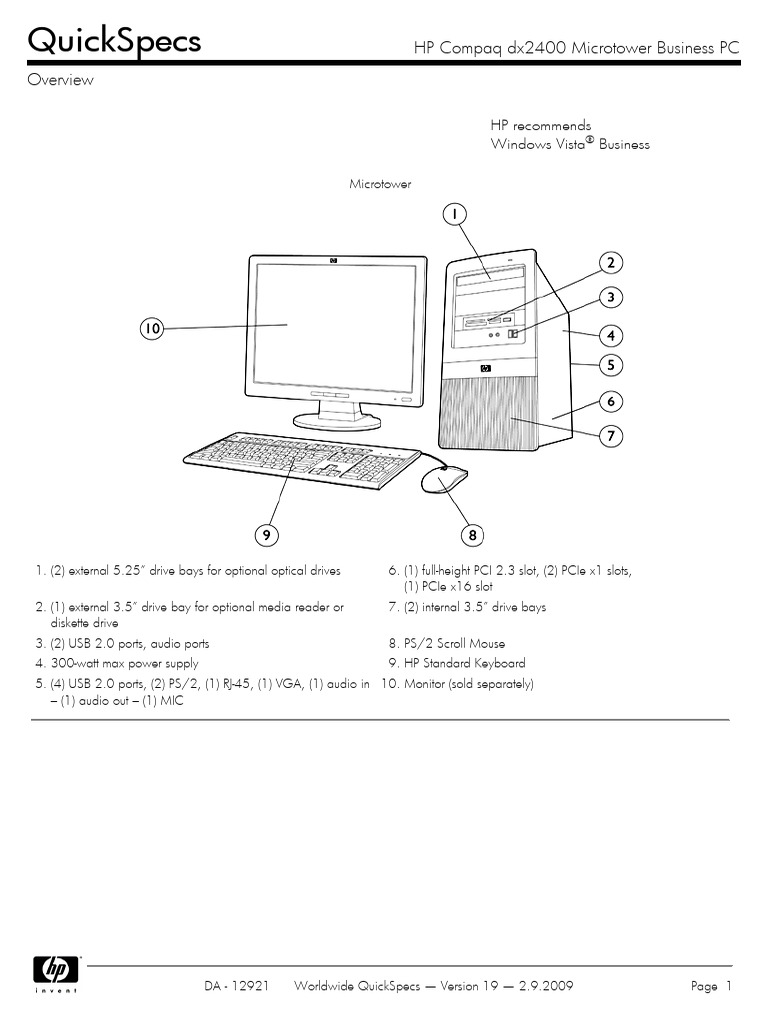 QuickSpecs

HP Compaq dx2400 Microtower Business PC

Overview

HP recommends Windows Vista® Business

Microtower

1

2

3

4

5

6

7

10

9

8

1. (2) external 5.25" drive bays for optional optical drives

2. (1) external 3.5" drive bay for optional media reader or diskette drive

3. (2) USB 2.0 ports, audio ports

4. 300-watt max power supply

5. (4) USB 2.0 ports, (2) PS/2, (1) RJ-45, (1) VGA, (1) audio in – (1) audio out – (1) MIC

6. (1) full-height PCI 2.3 slot, (2) PCIe x1 slots, (1) PCIe x16 slot

7. (2) internal 3.5" drive bays

8. PS/2 Scroll Mouse

9. HP Standard Keyboard

10. Monitor (sold separately)

hp invent

DA - 12921 Worldwide QuickSpecs — Version 19 — 2.9.2009

Page 1