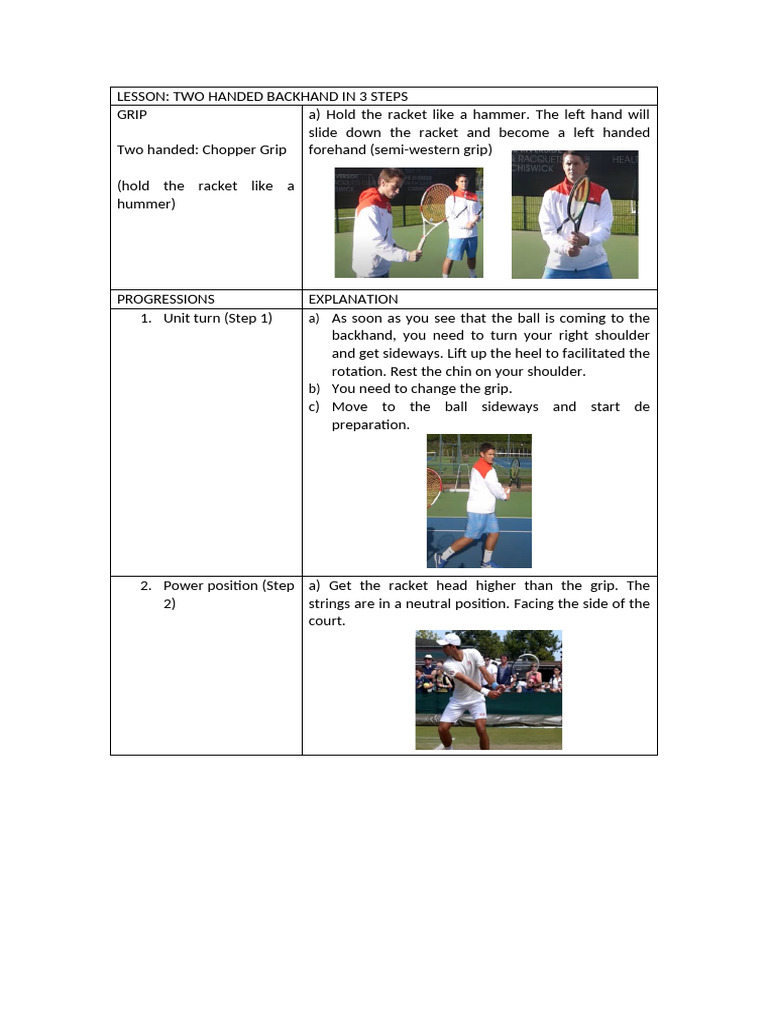 | LESSON: TWO HANDED BACKHAND IN 3 STEPS | |
|---|---|
| GRIP<br><br>Two handed: Chopper Grip<br><br>(hold the racket like a hummer) | a) Hold the racket like a hammer. The left hand will slide down the racket and become a left handed forehand (semi-western grip) |
| PROGRESSIONS | EXPLANATION |
| 1. Unit turn (Step 1) | a) As soon as you see that the ball is coming to the backhand, you need to turn your right shoulder and get sideways. Lift up the heel to facilitated the rotation. Rest the chin on your shoulder.<br>b) You need to change the grip.<br>c) Move to the ball sideways and start de preparation. |
| 2. Power position (Step 2) | a) Get the racket head higher than the grip. The strings are in a neutral position. Facing the side of the court. |