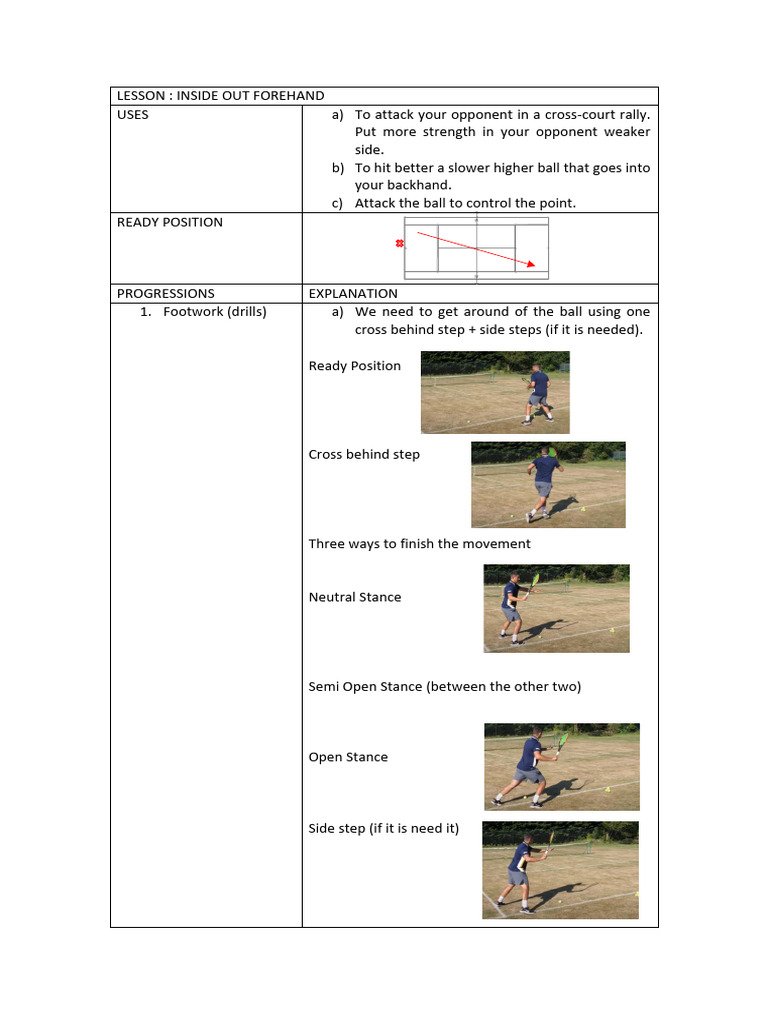 | LESSON : INSIDE OUT FOREHAND | |
|---|---|
| USES | a) To attack your opponent in a cross-court rally. Put more strength in your opponent weaker side. b) To hit better a slower higher ball that goes into your backhand. c) Attack the ball to control the point. |
| READY POSITION | |
| PROGRESSIONS | EXPLANATION |
| 1. Footwork (drills) | a) We need to get around of the ball using one cross behind step + side steps (if it is needed). Ready Position Cross behind step Three ways to finish the movement Neutral Stance Semi Open Stance (between the other two) Open Stance Side step (if it is need it) |