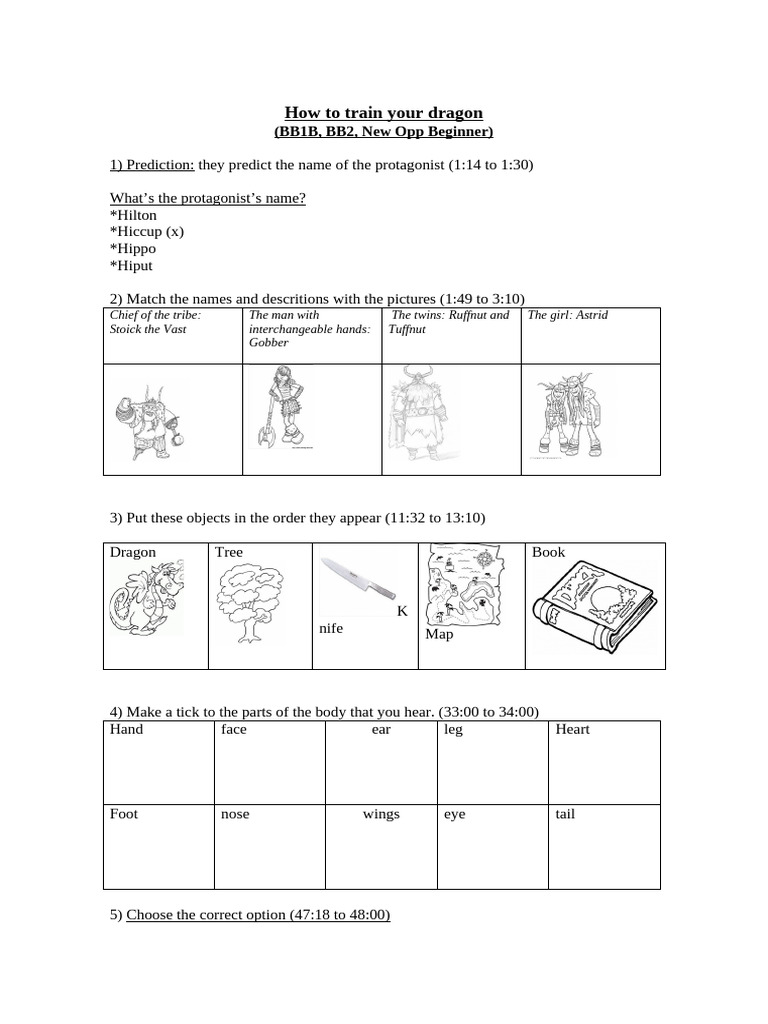 How to train your dragon
(BB1B, BB2, New Opp Beginner)

1) Prediction: they predict the name of the protagonist (1:14 to 1:30)

What's the protagonist's name?
*Hilton
*Hiccup (x)
*Hippo
*Hiput

2) Match the names and descritions with the pictures (1:49 to 3:10)

| Chief of the tribe: Stoick the Vast | The man with interchangeable hands: Gobber | The twins: Ruffnut and Tuffnut | The girl: Astrid |
|---|---|---|---|
| | | | |

3) Put these objects in the order they appear (11:32 to 13:10)

| Dragon | Tree | K nife | Map | Book |
|---|---|---|---|---|

4) Make a tick to the parts of the body that you hear. (33:00 to 34:00)

| Hand | face | ear | leg | Heart |
|---|---|---|---|---|
| Foot | nose | wings | eye | tail |

5) Choose the correct option (47:18 to 48:00)