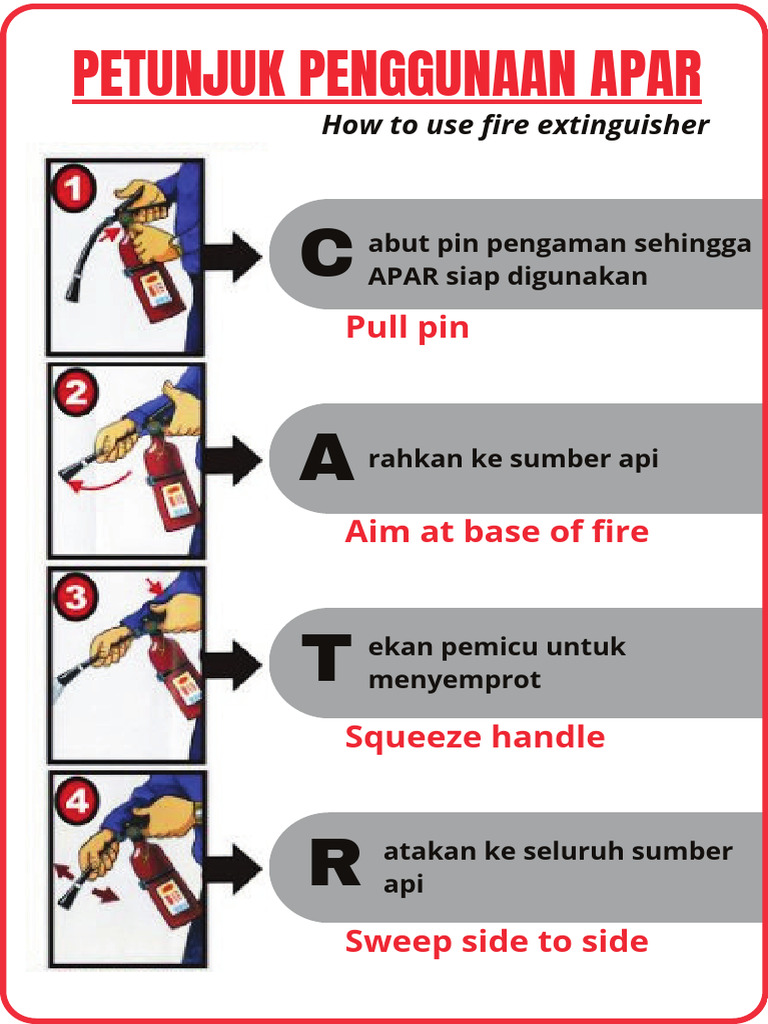 PETUNJUK PENGGUNAAN APAR

How to use fire extinguisher

1

C abut pin pengaman sehingga APAR siap digunakan

Pull pin

2

A rahkan ke sumber api

Aim at base of fire

3

T ekan pemicu untuk menyemprot

Squeeze handle

4

R atakan ke seluruh sumber api

Sweep side to side