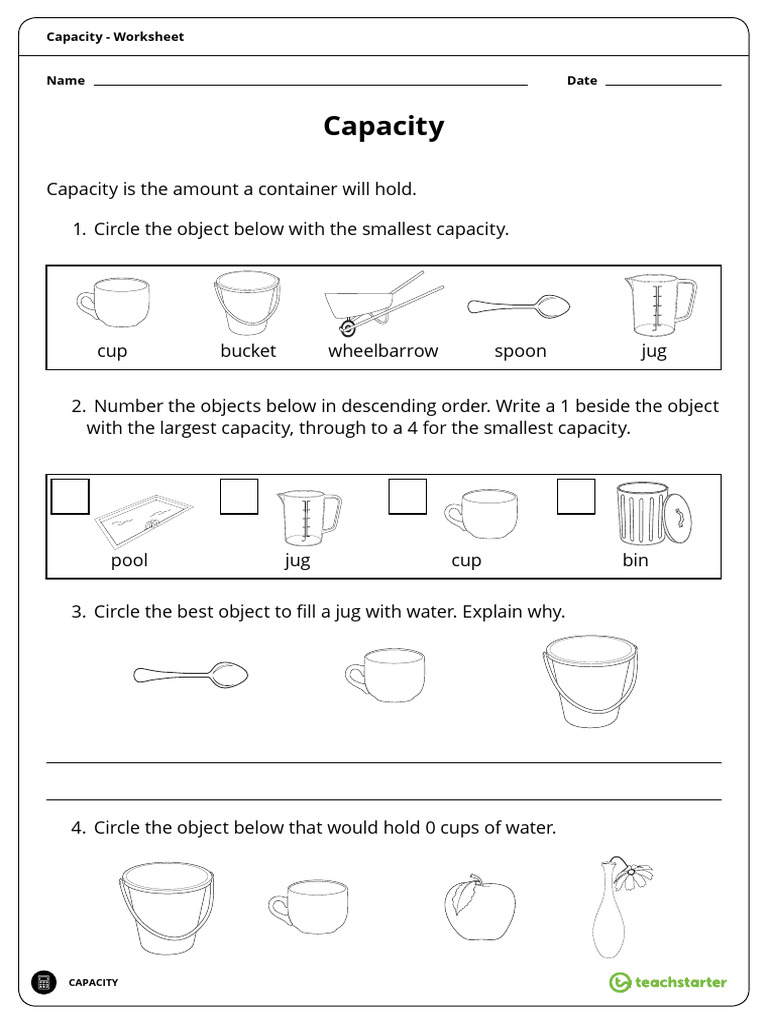 Capacity - Worksheet

Name

Date

Capacity

Capacity is the amount a container will hold.

1. Circle the object below with the smallest capacity.

cup bucket wheelbarrow spoon jug

2. Number the objects below in descending order. Write a 1 beside the object with the largest capacity, through to a 4 for the smallest capacity.

pool jug cup bin

3. Circle the best object to fill a jug with water. Explain why.

4. Circle the object below that would hold 0 cups of water.

CAPACITY

teachstarter