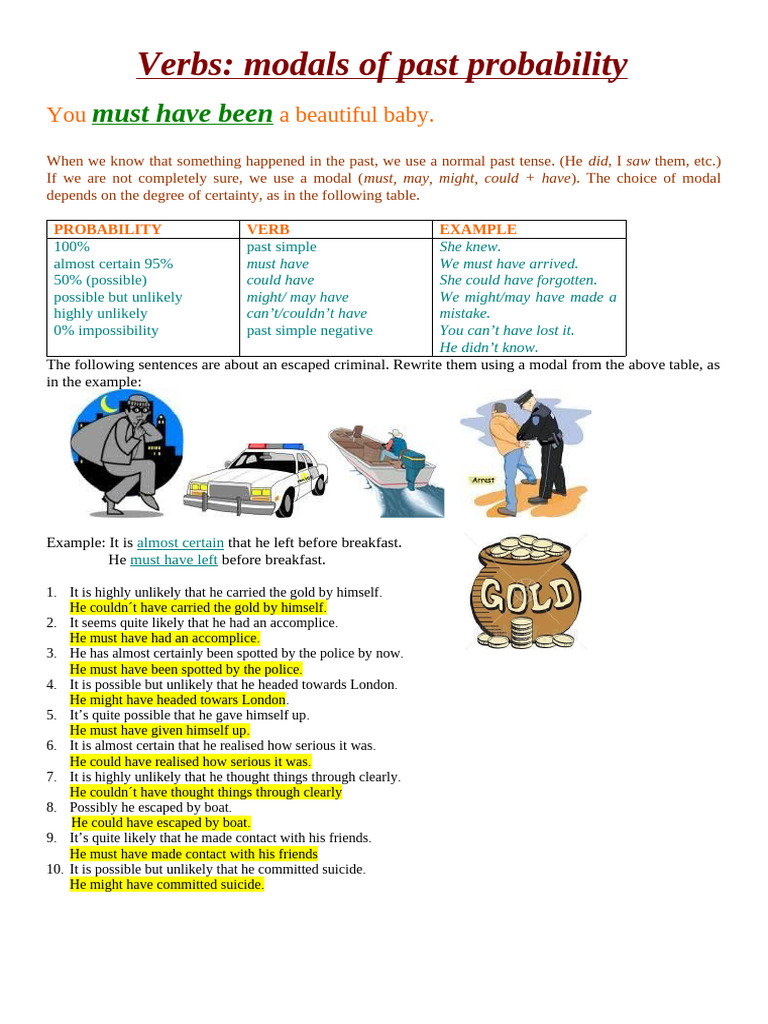 Verbs: modals of past probability

You must have been a beautiful baby.

When we know that something happened in the past, we use a normal past tense. (He did, I saw them, etc.) If we are not completely sure, we use a modal (must, may, might, could + have). The choice of modal depends on the degree of certainty, as in the following table.

| PROBABILITY | VERB | EXAMPLE |
|---|---|---|
| 100% | past simple | She knew. |
| almost certain 95% | must have | We must have arrived. |
| 50% (possible) | could have | She could have forgotten. |
| possible but unlikely | might/ may have | We might/may have made a mistake. |
| highly unlikely | can't/couldn't have | You can't have lost it. |
| 0% impossibility | past simple negative | He didn't know. |

The following sentences are about an escaped criminal. Rewrite them using a modal from the above table, as in the example:

Arrest

Example: It is almost certain that he left before breakfast.
He must have left before breakfast.

GOLD

1. It is highly unlikely that he carried the gold by himself.
He couldn´t have carried the gold by himself.
2. It seems quite likely that he had an accomplice.
He must have had an accomplice.
3. He has almost certainly been spotted by the police by now.
He must have been spotted by the police.
4. It is possible but unlikely that he headed towards London.
He might have headed towars London.
5. It's quite possible that he gave himself up.
He must have given himself up.
6. It is almost certain that he realised how serious it was.
He could have realised how serious it was.
7. It is highly unlikely that he thought things through clearly.
He couldn´t have thought things through clearly
8. Possibly he escaped by boat.
He could have escaped by boat.
9. It's quite likely that he made contact with his friends.
He must have made contact with his friends
10. It is possible but unlikely that he committed suicide.
He might have committed suicide.