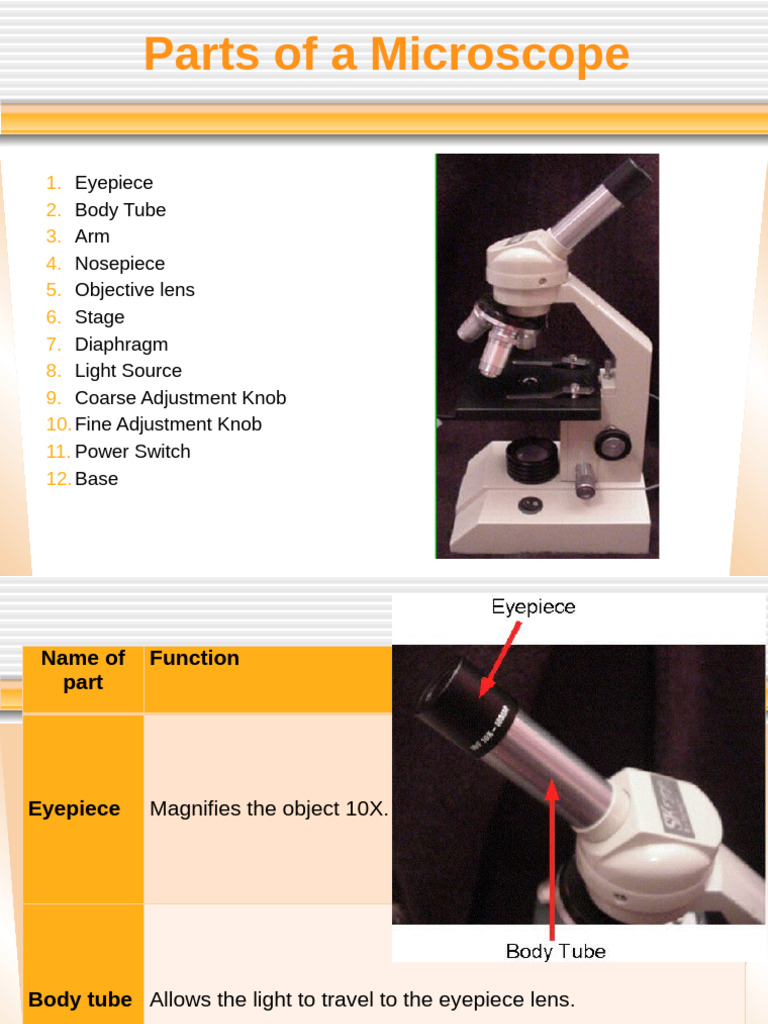 Parts of a Microscope

1. Eyepiece
2. Body Tube
3. Arm
4. Nosepiece
5. Objective lens
6. Stage
7. Diaphragm
8. Light Source
9. Coarse Adjustment Knob
10. Fine Adjustment Knob
11. Power Switch
12. Base

Eyepiece

Body Tube

| Name of part | Function |
|---|---|
| Eyepiece | Magnifies the object 10X. |
| Body tube | Allows the light to travel to the eyepiece lens. |