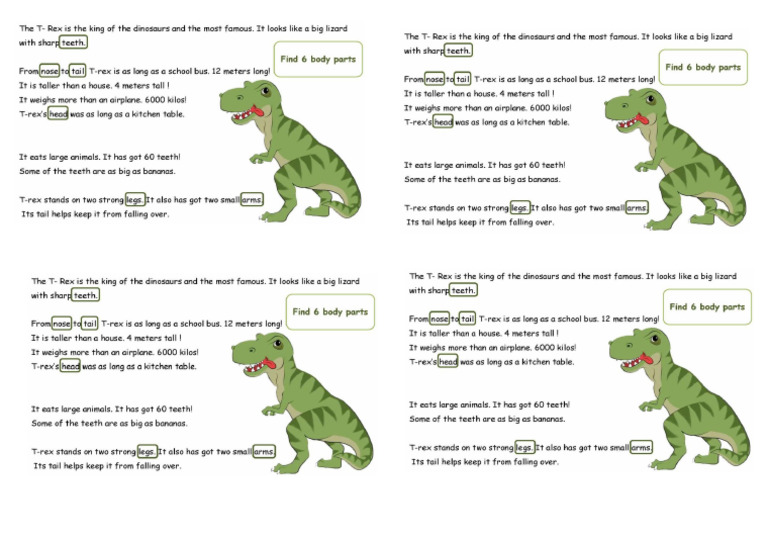 The T- Rex is the king of the dinosaurs and the most famous. It looks like a big lizard with sharp teeth.

Find 6 body parts

From nose to tail T-rex is as long as a school bus. 12 meters long!
It is taller than a house. 4 meters tall !
It weighs more than an airplane. 6000 kilos!
T-rex's head was as long as a kitchen table.

It eats large animals. It has got 60 teeth!
Some of the teeth are as big as bananas.

T-rex stands on two strong legs. It also has got two small arms.
Its tail helps keep it from falling over.

The T- Rex is the king of the dinosaurs and the most famous. It looks like a big lizard with sharp teeth.

Find 6 body parts

From nose to tail T-rex is as long as a school bus. 12 meters long!
It is taller than a house. 4 meters tall !
It weighs more than an airplane. 6000 kilos!
T-rex's head was as long as a kitchen table.

It eats large animals. It has got 60 teeth!
Some of the teeth are as big as bananas.

T-rex stands on two strong legs. It also has got two small arms.
Its tail helps keep it from falling over.

The T- Rex is the king of the dinosaurs and the most famous. It looks like a big lizard with sharp teeth.

Find 6 body parts

From nose to tail T-rex is as long as a school bus. 12 meters long!
It is taller than a house. 4 meters tall !
It weighs more than an airplane. 6000 kilos!
T-rex's head was as long as a kitchen table.

It eats large animals. It has got 60 teeth!
Some of the teeth are as big as bananas.

T-rex stands on two strong legs. It also has got two small arms.
Its tail helps keep it from falling over.

The T- Rex is the king of the dinosaurs and the most famous. It looks like a big lizard with sharp teeth.

Find 6 body parts

From nose to tail T-rex is as long as a school bus. 12 meters long!
It is taller than a house. 4 meters tall !
It weighs more than an airplane. 6000 kilos!
T-rex's head was as long as a kitchen table.

It eats large animals. It has got 60 teeth!
Some of the teeth are as big as bananas.

T-rex stands on two strong legs. It also has got two small arms.
Its tail helps keep it from falling over.