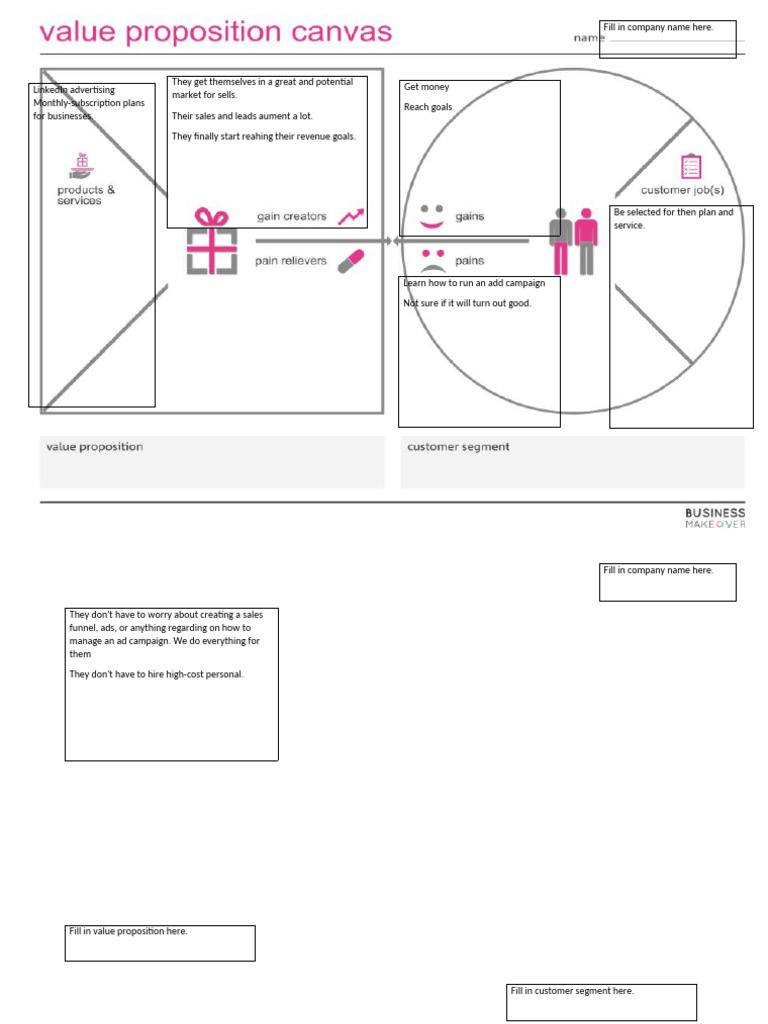 value proposition canvas

name

Fill in company name here.

LinkedIn advertising
Monthly-subscription plans for businesses.

products & services

They get themselves in a great and potential market for sells.

Their sales and leads aument a lot.

They finally start reahing their revenue goals.

gain creators

pain relievers

Get money

Reach goals

gains

pains

Learn how to run an add campaign

Not sure if it will turn out good.

customer job(s)

Be selected for then plan and service.

value proposition

customer segment

BUSINESS
MAKEOVER

Fill in company name here.

They don't have to worry about creating a sales funnel, ads, or anything regarding on how to manage an ad campaign. We do everything for them

They don't have to hire high-cost personal.

Fill in value proposition here.

Fill in customer segment here.