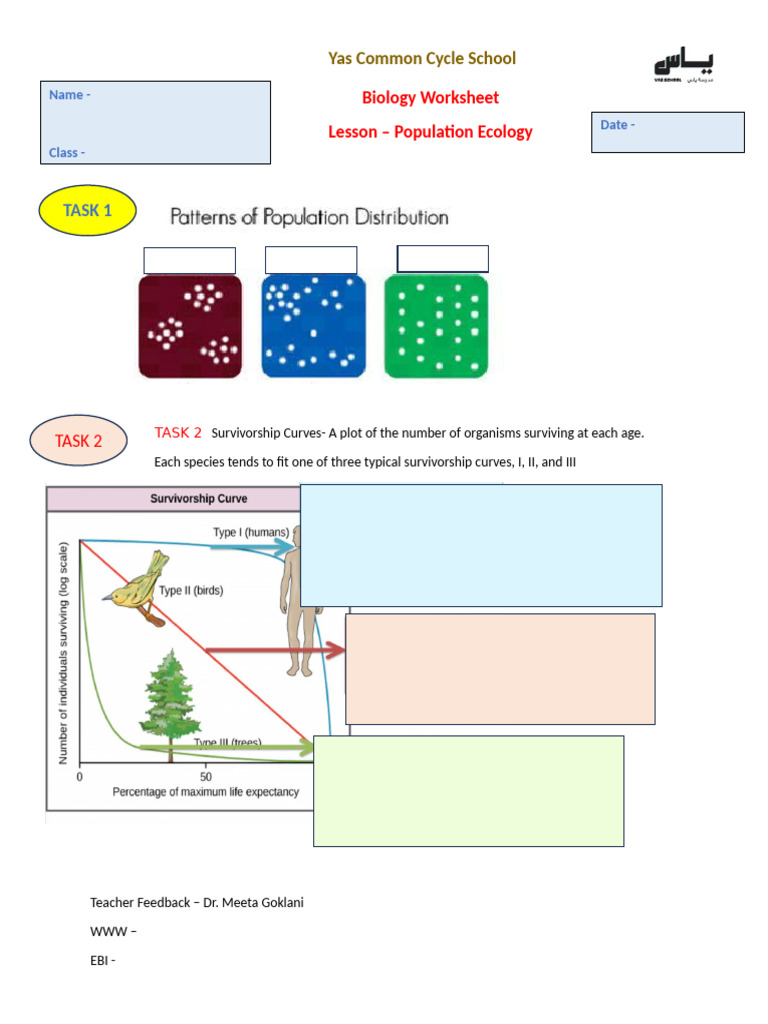 Yas Common Cycle School

ياس
YAS SCHOOL مدرسة ياس

Name -

Class -

Biology Worksheet

Lesson – Population Ecology

Date -

TASK 1

Patterns of Population Distribution

TASK 2

TASK 2 Survivorship Curves- A plot of the number of organisms surviving at each age.

Each species tends to fit one of three typical survivorship curves, I, II, and III

Survivorship Curve

Type I (humans)

Type II (birds)

Type III (trees)

Number of individuals surviving (log scale)

0

50

Percentage of maximum life expectancy

Teacher Feedback – Dr. Meeta Goklani

WWW –

EBI -