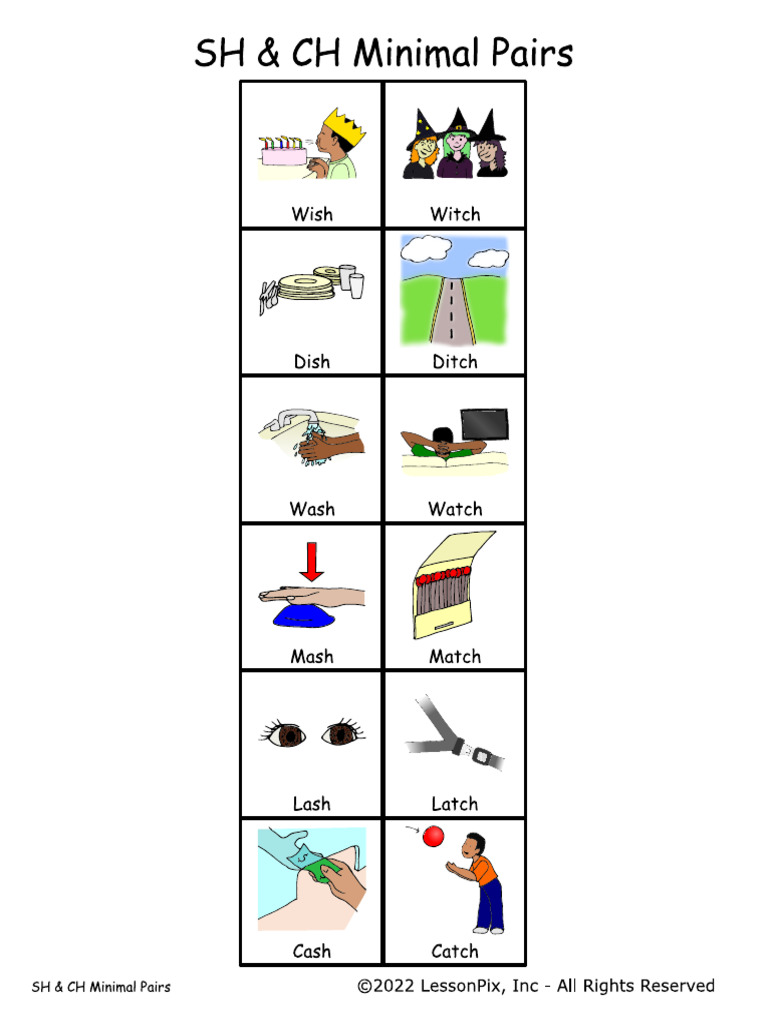 SH & CH Minimal Pairs

| Wish | Witch |
|---|---|
| Dish | Ditch |
| Wash | Watch |
| Mash | Match |
| Lash | Latch |
| Cash | Catch |

SH & CH Minimal Pairs

©2022 LessonPix, Inc - All Rights Reserved