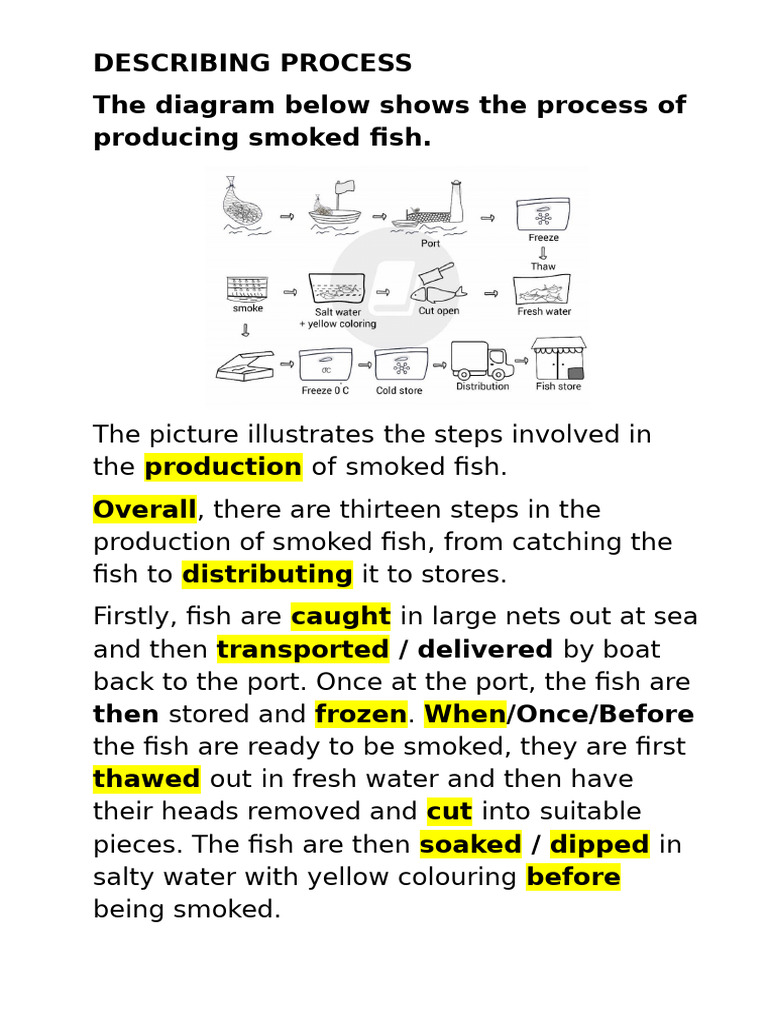 DESCRIBING PROCESS

The diagram below shows the process of producing smoked fish.

Port
Freeze
Thaw
smoke
Salt water + yellow coloring
Cut open
Fresh water
Freeze 0 C
Cold store
Distribution
Fish store

The picture illustrates the steps involved in the production of smoked fish.

Overall, there are thirteen steps in the production of smoked fish, from catching the fish to distributing it to stores.

Firstly, fish are caught in large nets out at sea and then transported / delivered by boat back to the port. Once at the port, the fish are then stored and frozen. When/Once/Before the fish are ready to be smoked, they are first thawed out in fresh water and then have their heads removed and cut into suitable pieces. The fish are then soaked / dipped in salty water with yellow colouring before being smoked.