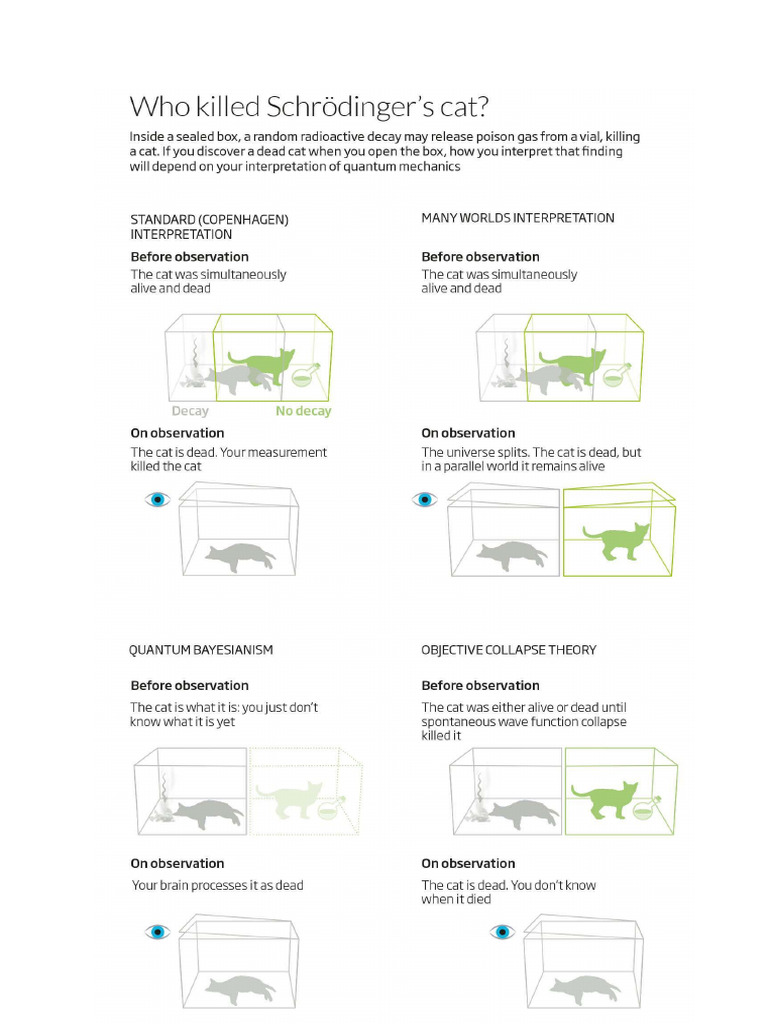 Who killed Schrödinger's cat?

Inside a sealed box, a random radioactive decay may release poison gas from a vial, killing a cat. If you discover a dead cat when you open the box, how you interpret that finding will depend on your interpretation of quantum mechanics

STANDARD (COPENHAGEN) INTERPRETATION

Before observation

The cat was simultaneously alive and dead

Decay

No decay

On observation

The cat is dead. Your measurement killed the cat

MANY WORLDS INTERPRETATION

Before observation

The cat was simultaneously alive and dead

On observation

The universe splits. The cat is dead, but in a parallel world it remains alive

QUANTUM BAYESIANISM

Before observation

The cat is what it is: you just don't know what it is yet

On observation

Your brain processes it as dead

OBJECTIVE COLLAPSE THEORY

Before observation

The cat was either alive or dead until spontaneous wave function collapse killed it

On observation

The cat is dead. You don't know when it died