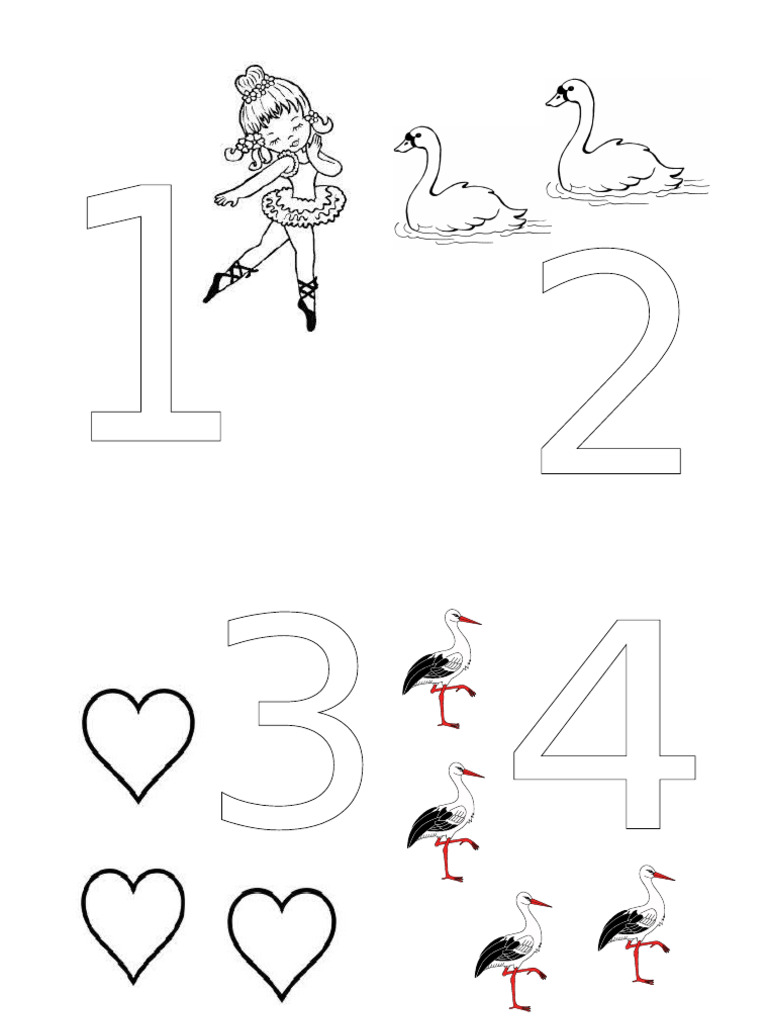 1

2

3

4