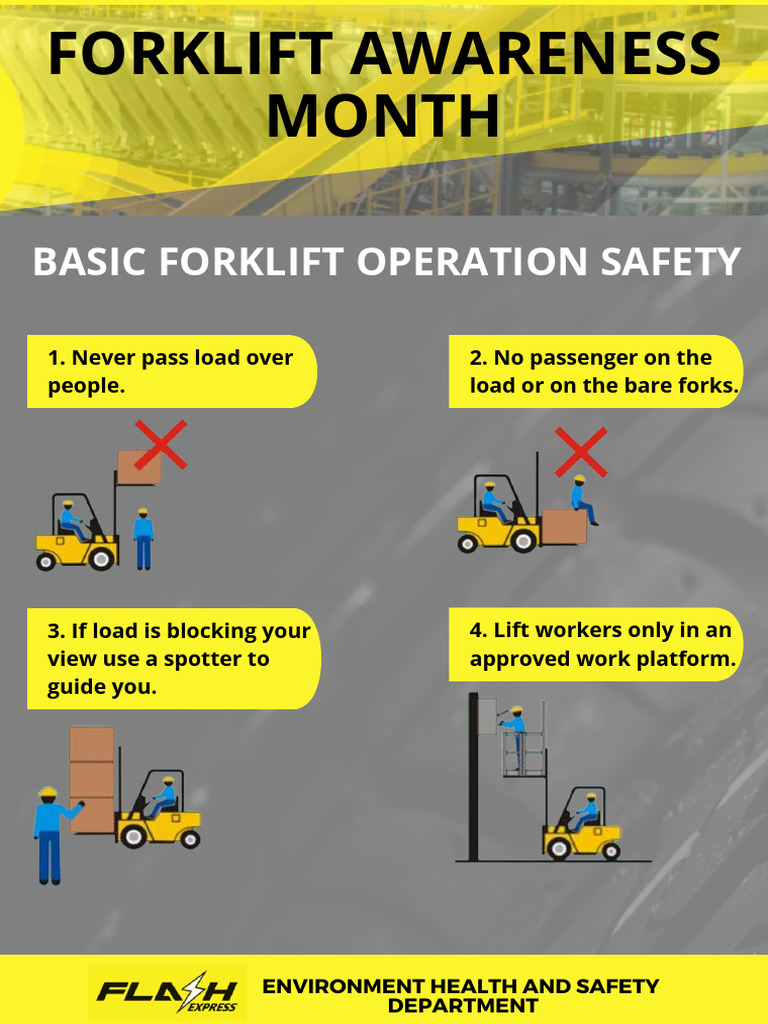 FORKLIFT AWARENESS MONTH

BASIC FORKLIFT OPERATION SAFETY

1. Never pass load over people.

2. No passenger on the load or on the bare forks.

3. If load is blocking your view use a spotter to guide you.

4. Lift workers only in an approved work platform.

FLASH EXPRESS

ENVIRONMENT HEALTH AND SAFETY DEPARTMENT