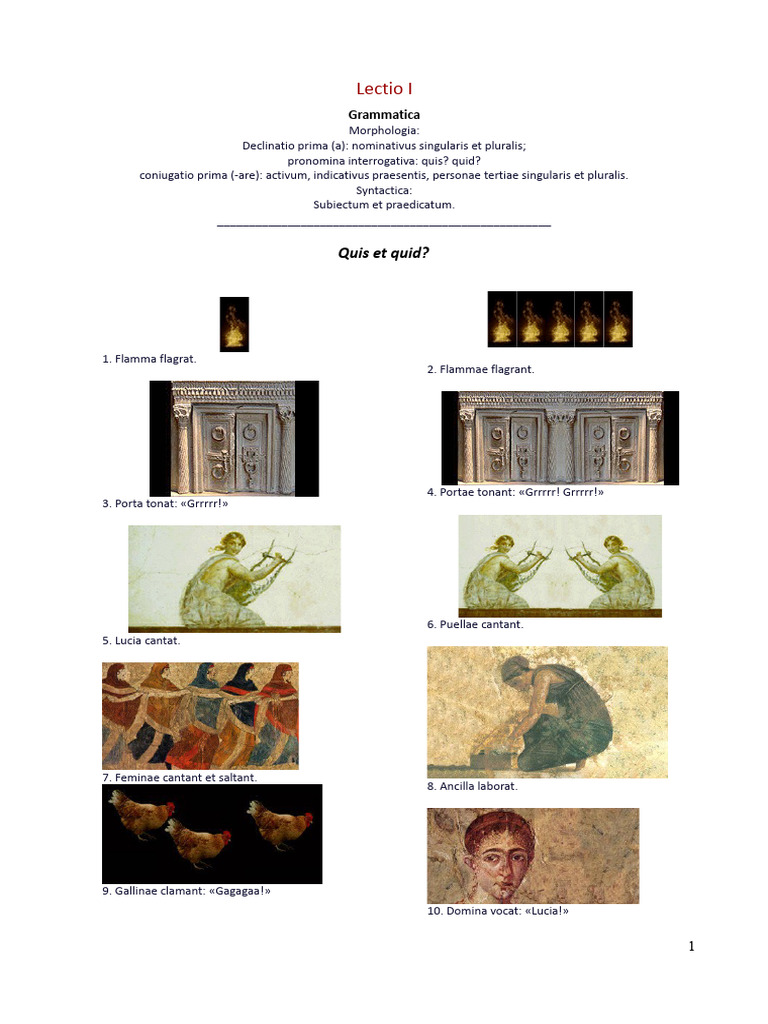 Lectio I

Grammatica
Morphologia:
Declinatio prima (a): nominativus singularis et pluralis;
pronomina interrogativa: quis? quid?
coniugatio prima (-are): activum, indicativus praesentis, personae tertiae singularis et pluralis.
Syntactica:
Subiectum et praedicatum.

Quis et quid?

1. Flamma flagrat.

2. Flammae flagrant.

3. Porta tonat: «Grrrrr!»

4. Portae tonant: «Grrrrr! Grrrrr!»

5. Lucia cantat.

6. Puellae cantant.

7. Feminae cantant et saltant.

8. Ancilla laborat.

9. Gallinae clamant: «Gagagaa!»

10. Domina vocat: «Lucia!»

1