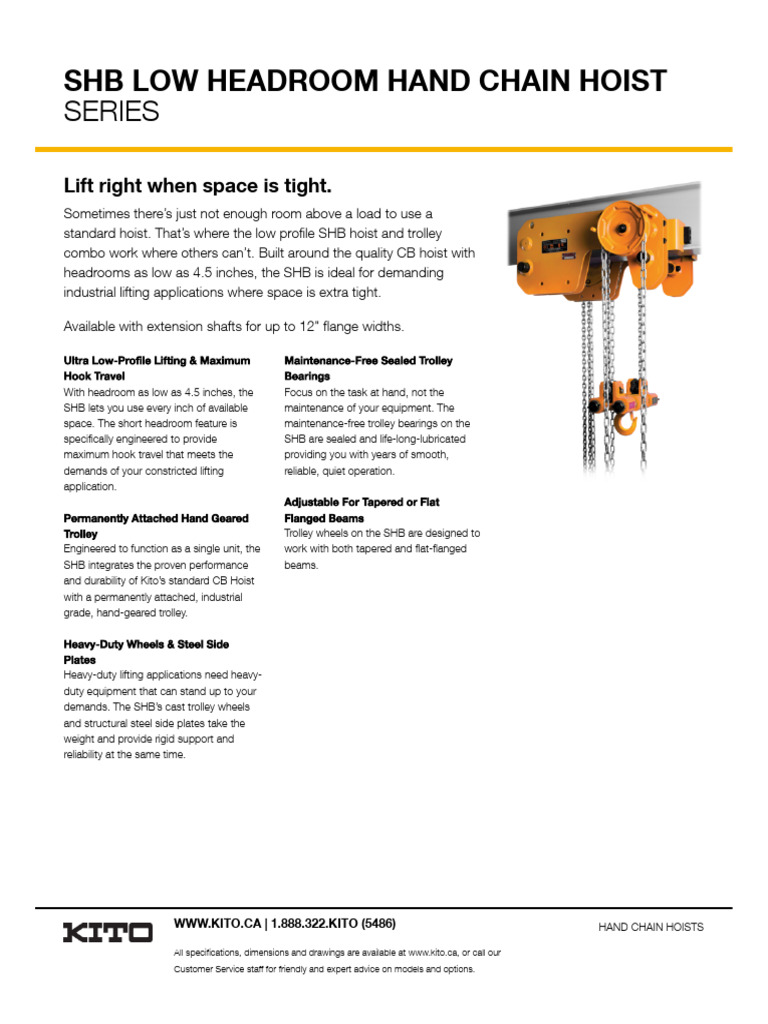 SHB LOW HEADROOM HAND CHAIN HOIST
SERIES

Lift right when space is tight.

Sometimes there's just not enough room above a load to use a standard hoist. That's where the low profile SHB hoist and trolley combo work where others can't. Built around the quality CB hoist with headrooms as low as 4.5 inches, the SHB is ideal for demanding industrial lifting applications where space is extra tight.

Available with extension shafts for up to 12" flange widths.

Ultra Low-Profile Lifting & Maximum Hook Travel
With headroom as low as 4.5 inches, the SHB lets you use every inch of available space. The short headroom feature is specifically engineered to provide maximum hook travel that meets the demands of your constricted lifting application.

Permanently Attached Hand Geared Trolley
Engineered to function as a single unit, the SHB integrates the proven performance and durability of Kito's standard CB Hoist with a permanently attached, industrial grade, hand-geared trolley.

Heavy-Duty Wheels & Steel Side Plates
Heavy-duty lifting applications need heavy-duty equipment that can stand up to your demands. The SHB's cast trolley wheels and structural steel side plates take the weight and provide rigid support and reliability at the same time.

Maintenance-Free Sealed Trolley Bearings
Focus on the task at hand, not the maintenance of your equipment. The maintenance-free trolley bearings on the SHB are sealed and life-long-lubricated providing you with years of smooth, reliable, quiet operation.

Adjustable For Tapered or Flat Flanged Beams
Trolley wheels on the SHB are designed to work with both tapered and flat-flanged beams.

KITO

WWW.KITO.CA | 1.888.322.KITO (5486)

All specifications, dimensions and drawings are available at www.kito.ca, or call our Customer Service staff for friendly and expert advice on models and options.

HAND CHAIN HOISTS