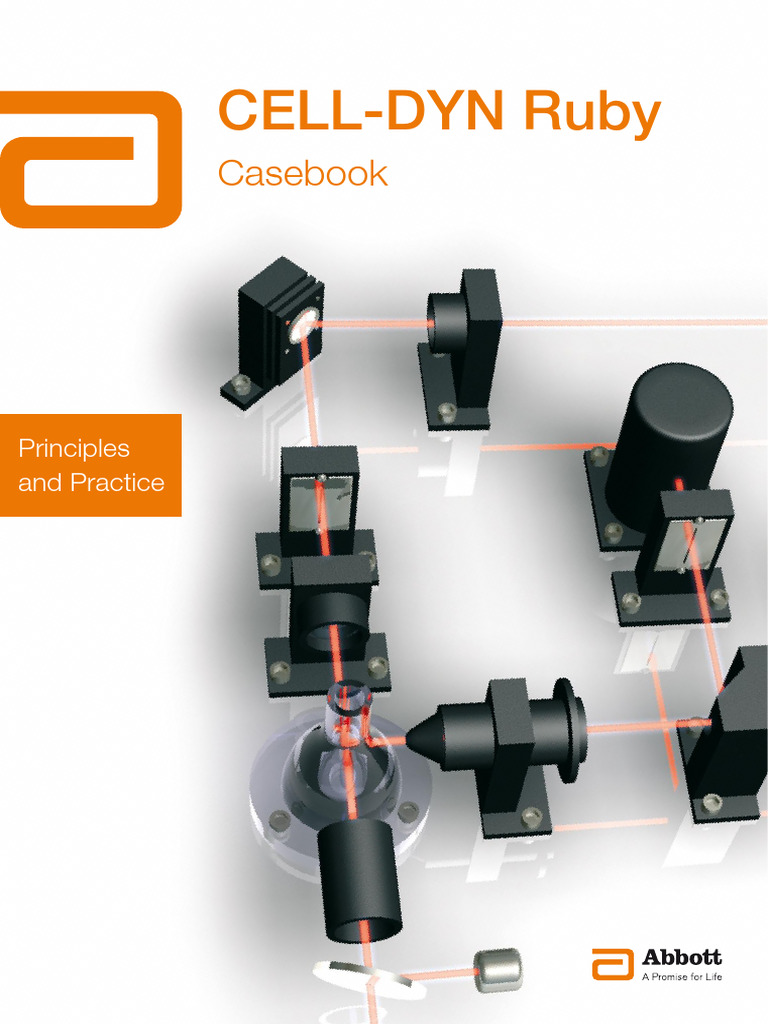 CELL-DYN Ruby

Casebook

Principles and Practice

Abbott
A Promise for Life