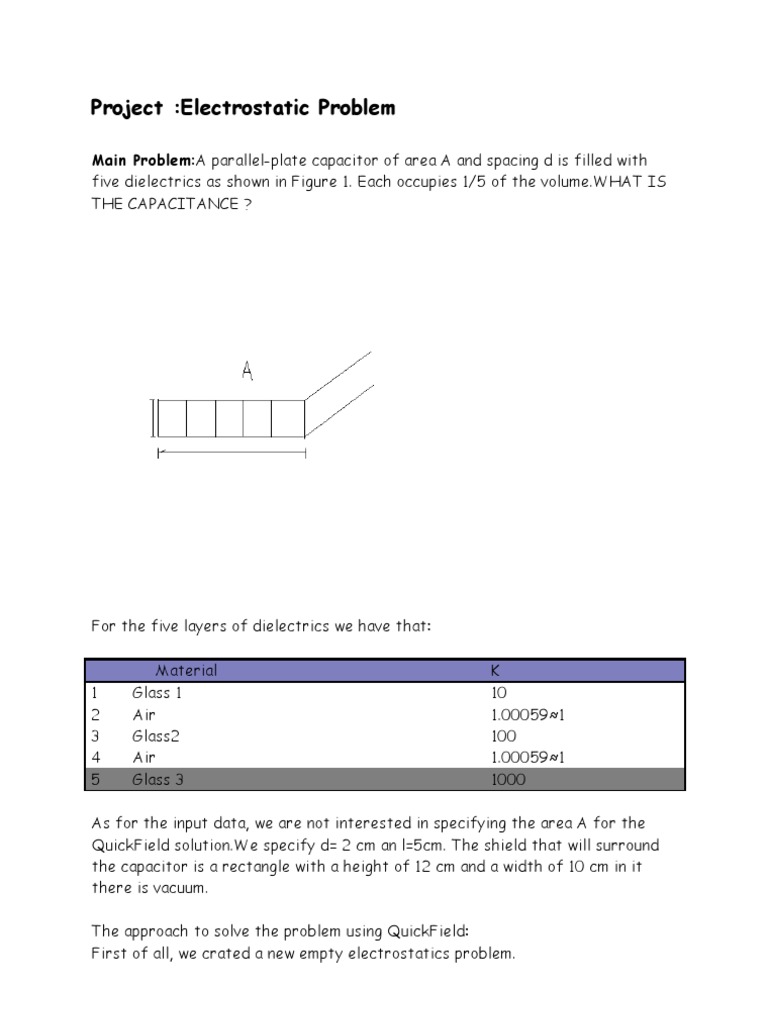 Project :Electrostatic Problem

Main Problem:A parallel-plate capacitor of area A and spacing d is filled with five dielectrics as shown in Figure 1. Each occupies 1/5 of the volume.WHAT IS THE CAPACITANCE ?

A

For the five layers of dielectrics we have that:

| | Material | K |
|---|---|---|
| 1 | Glass 1 | 10 |
| 2 | Air | 1.00059≈1 |
| 3 | Glass2 | 100 |
| 4 | Air | 1.00059≈1 |
| 5 | Glass 3 | 1000 |

As for the input data, we are not interested in specifying the area A for the QuickField solution.We specify d= 2 cm an l=5cm. The shield that will surround the capacitor is a rectangle with a height of 12 cm and a width of 10 cm in it there is vacuum.

The approach to solve the problem using QuickField:
First of all, we crated a new empty electrostatics problem.