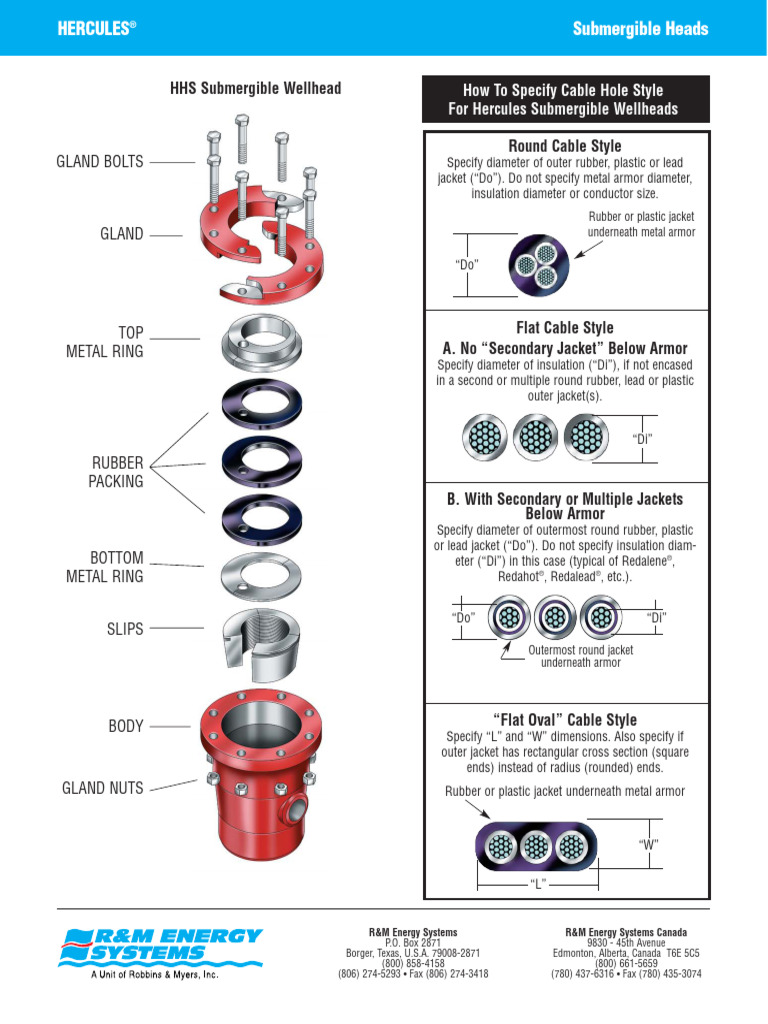 HERCULES®

Submergible Heads

HHS Submergible Wellhead

GLAND BOLTS

GLAND

TOP METAL RING

RUBBER PACKING

BOTTOM METAL RING

SLIPS

BODY

GLAND NUTS

How To Specify Cable Hole Style For Hercules Submergible Wellheads

Round Cable Style

Specify diameter of outer rubber, plastic or lead jacket ("Do"). Do not specify metal armor diameter, insulation diameter or conductor size.

Rubber or plastic jacket underneath metal armor

"Do"

Flat Cable Style

A. No "Secondary Jacket" Below Armor

Specify diameter of insulation ("Di"), if not encased in a second or multiple round rubber, lead or plastic outer jacket(s).

"Di"

B. With Secondary or Multiple Jackets Below Armor

Specify diameter of outermost round rubber, plastic or lead jacket ("Do"). Do not specify insulation diameter ("Di") in this case (typical of Redalene®, Redahot®, Redalead®, etc.).

"Do"

"Di"

Outermost round jacket underneath armor

"Flat Oval" Cable Style

Specify "L" and "W" dimensions. Also specify if outer jacket has rectangular cross section (square ends) instead of radius (rounded) ends.

Rubber or plastic jacket underneath metal armor

"W"

"L"

R&M ENERGY SYSTEMS
A Unit of Robbins & Myers, Inc.

R&M Energy Systems
P.O. Box 2871
Borger, Texas, U.S.A. 79008-2871
(800) 858-4158
(806) 274-5293 • Fax (806) 274-3418

R&M Energy Systems Canada
9830 - 45th Avenue
Edmonton, Alberta, Canada T6E 5C5
(800) 661-5659
(780) 437-6316 • Fax (780) 435-3074