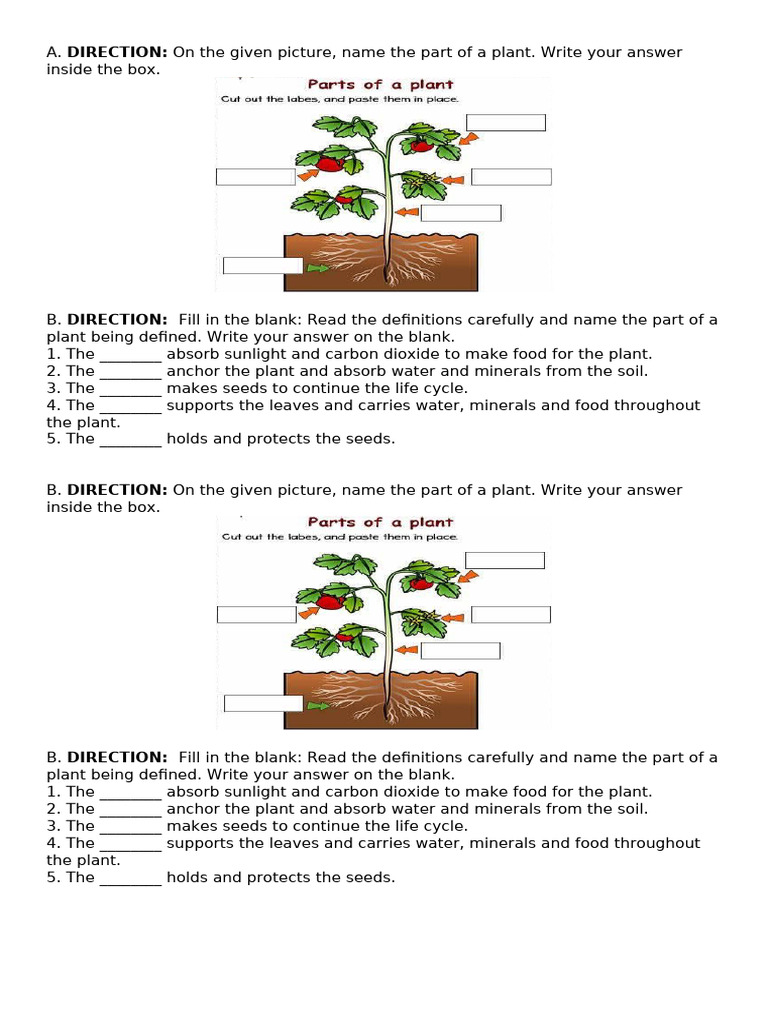 A. **DIRECTION:** On the given picture, name the part of a plant. Write your answer inside the box.

Parts of a plant
Cut out the labes, and paste them in place.

B. **DIRECTION:** Fill in the blank: Read the definitions carefully and name the part of a plant being defined. Write your answer on the blank.
1. The ________ absorb sunlight and carbon dioxide to make food for the plant.
2. The ________ anchor the plant and absorb water and minerals from the soil.
3. The ________ makes seeds to continue the life cycle.
4. The ________ supports the leaves and carries water, minerals and food throughout the plant.
5. The ________ holds and protects the seeds.

B. **DIRECTION:** On the given picture, name the part of a plant. Write your answer inside the box.

Parts of a plant
Cut out the labes, and paste them in place.

B. **DIRECTION:** Fill in the blank: Read the definitions carefully and name the part of a plant being defined. Write your answer on the blank.
1. The ________ absorb sunlight and carbon dioxide to make food for the plant.
2. The ________ anchor the plant and absorb water and minerals from the soil.
3. The ________ makes seeds to continue the life cycle.
4. The ________ supports the leaves and carries water, minerals and food throughout the plant.
5. The ________ holds and protects the seeds.