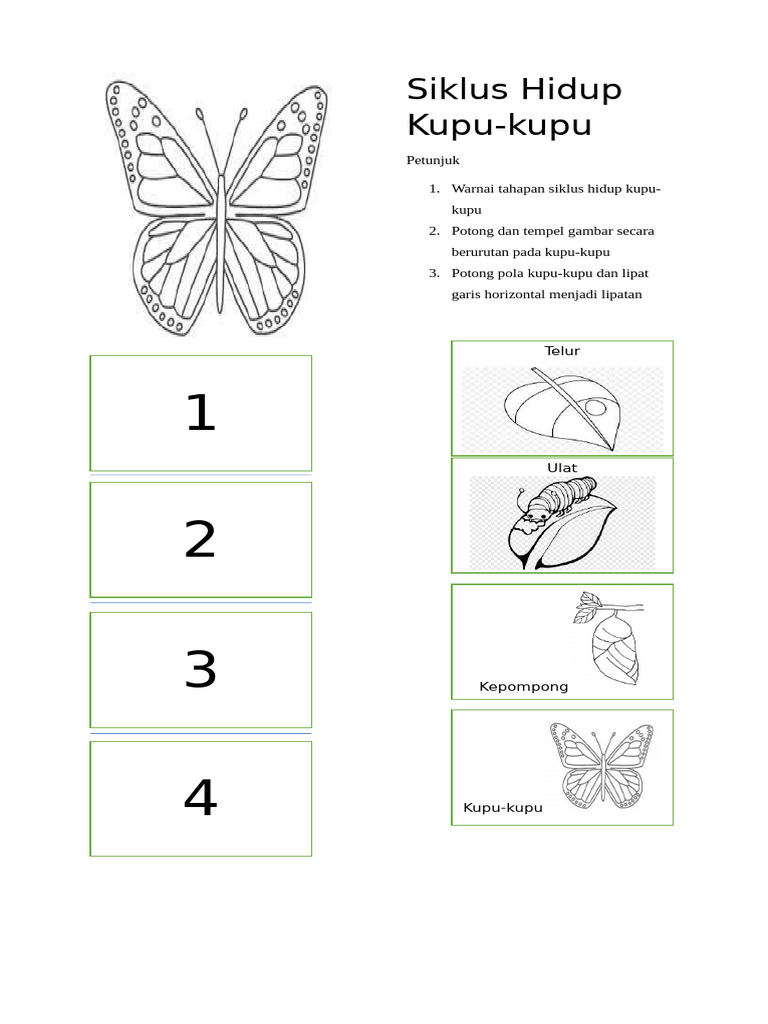 Siklus Hidup Kupu-kupu

Petunjuk

1. Warnai tahapan siklus hidup kupu-kupu
2. Potong dan tempel gambar secara berurutan pada kupu-kupu
3. Potong pola kupu-kupu dan lipat garis horizontal menjadi lipatan

1

2

3

4

Telur

Ulat

Kepompong

Kupu-kupu