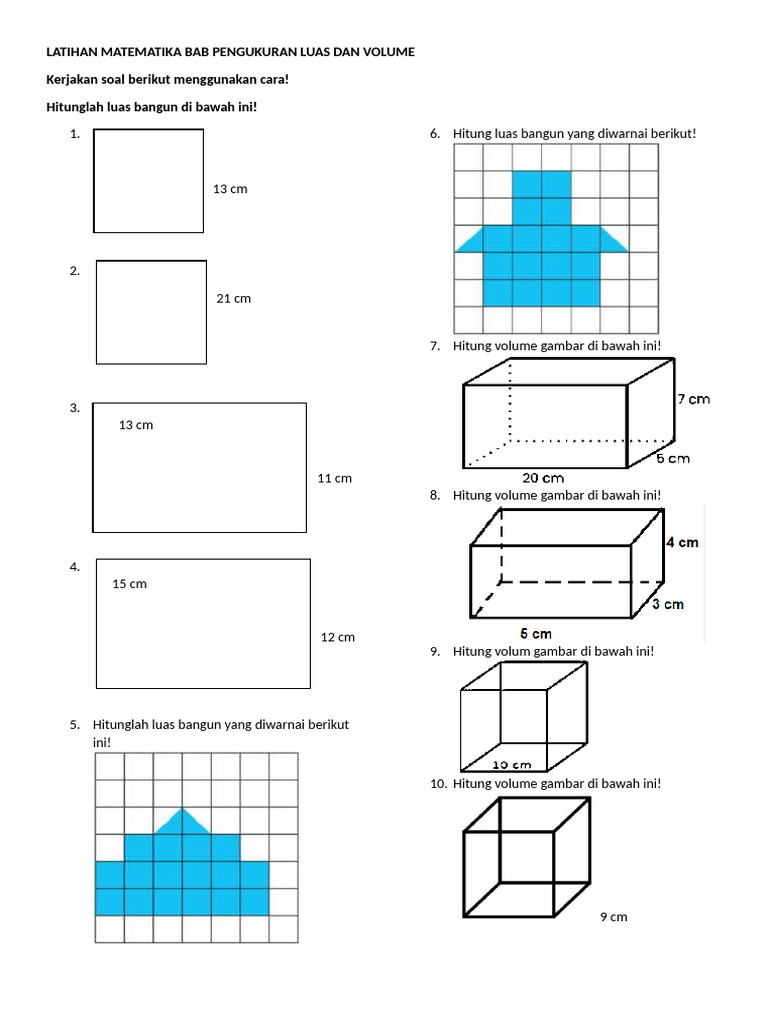 LATIHAN MATEMATIKA BAB PENGUKURAN LUAS DAN VOLUME

Kerjakan soal berikut menggunakan cara!

Hitunglah luas bangun di bawah ini!

1.
13 cm

2.
21 cm

3.
13 cm
11 cm

4.
15 cm
12 cm

5. Hitunglah luas bangun yang diwarnai berikut ini!

6. Hitung luas bangun yang diwarnai berikut!

7. Hitung volume gambar di bawah ini!
7 cm
5 cm
20 cm

8. Hitung volume gambar di bawah ini!
4 cm
3 cm
5 cm

9. Hitung volum gambar di bawah ini!
10 cm

10. Hitung volume gambar di bawah ini!
9 cm