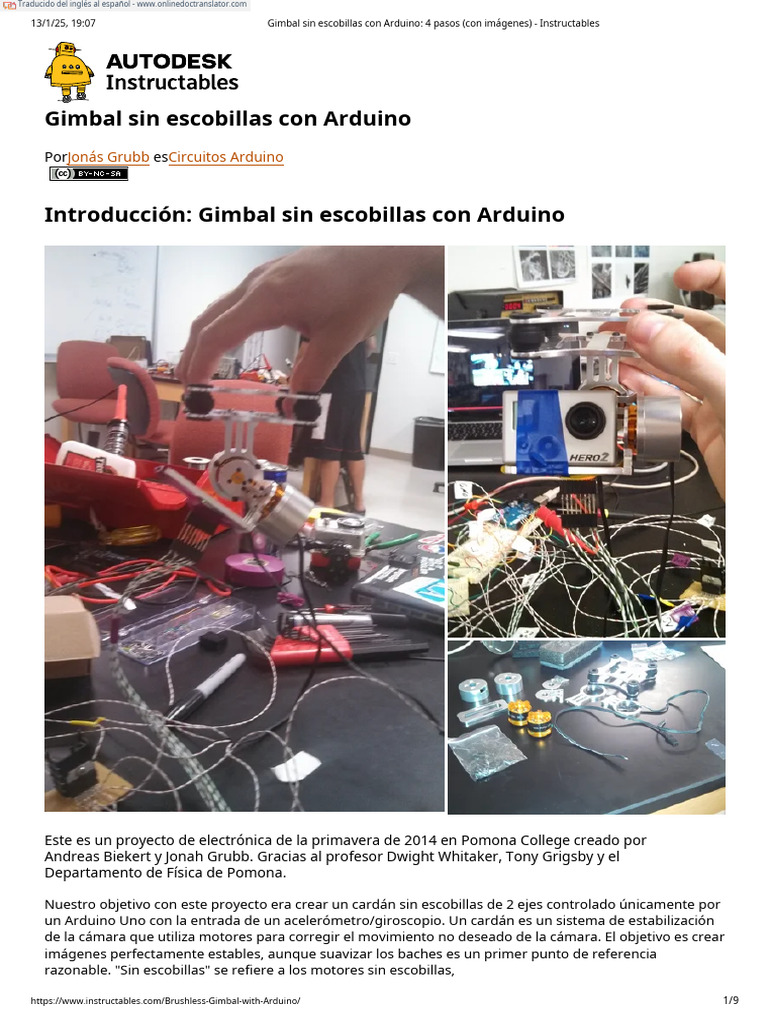 Traducido del inglés al español - www.onlinedoctranslator.com

13/1/25, 19:07 Gimbal sin escobillas con Arduino: 4 pasos (con imágenes) - Instructables

AUTODESK
Instructables

Gimbal sin escobillas con Arduino

PorJonás Grubb esCircuitos Arduino

BY-NC-SA

Introducción: Gimbal sin escobillas con Arduino

HERO2

Este es un proyecto de electrónica de la primavera de 2014 en Pomona College creado por Andreas Biekert y Jonah Grubb. Gracias al profesor Dwight Whitaker, Tony Grigsby y el Departamento de Física de Pomona.

Nuestro objetivo con este proyecto era crear un cardán sin escobillas de 2 ejes controlado únicamente por un Arduino Uno con la entrada de un acelerómetro/giroscopio. Un cardán es un sistema de estabilización de la cámara que utiliza motores para corregir el movimiento no deseado de la cámara. El objetivo es crear imágenes perfectamente estables, aunque suavizar los baches es un primer punto de referencia razonable. "Sin escobillas" se refiere a los motores sin escobillas,

https://www.instructables.com/Brushless-Gimbal-with-Arduino/ 1/9