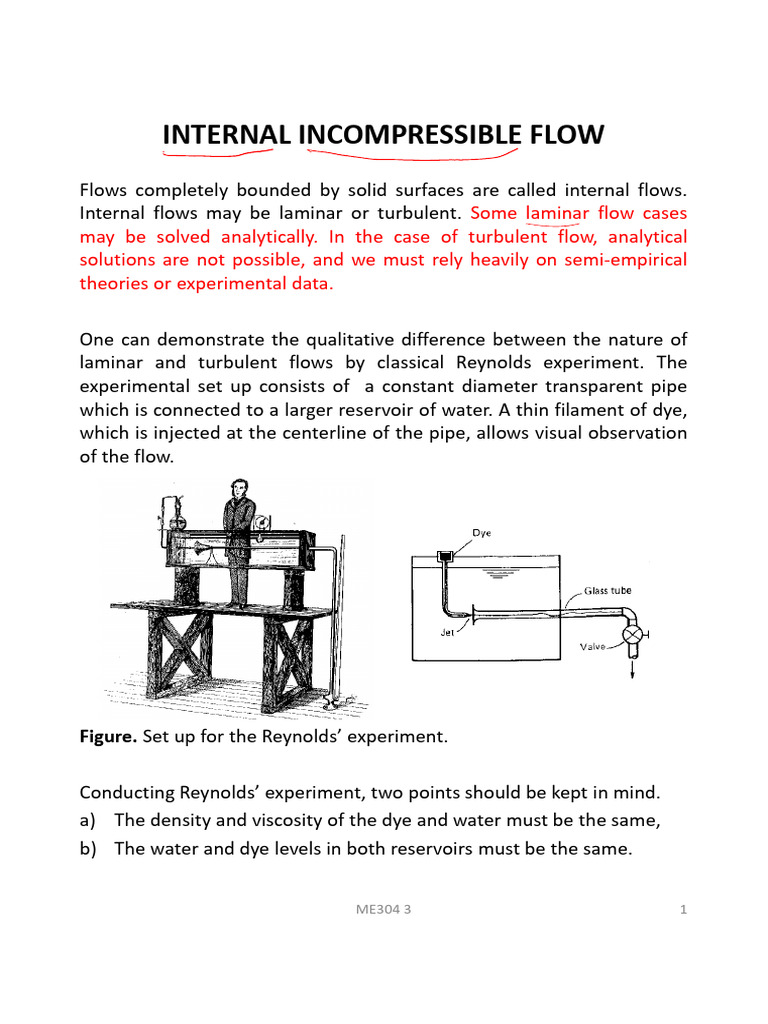 INTERNAL INCOMPRESSIBLE FLOW

Flows completely bounded by solid surfaces are called internal flows. Internal flows may be laminar or turbulent. Some laminar flow cases may be solved analytically. In the case of turbulent flow, analytical solutions are not possible, and we must rely heavily on semi-empirical theories or experimental data.

One can demonstrate the qualitative difference between the nature of laminar and turbulent flows by classical Reynolds experiment. The experimental set up consists of a constant diameter transparent pipe which is connected to a larger reservoir of water. A thin filament of dye, which is injected at the centerline of the pipe, allows visual observation of the flow.

Dye
Glass tube
Jet
Valve

Figure. Set up for the Reynolds' experiment.

Conducting Reynolds' experiment, two points should be kept in mind.
a) The density and viscosity of the dye and water must be the same,
b) The water and dye levels in both reservoirs must be the same.

ME304 3
1