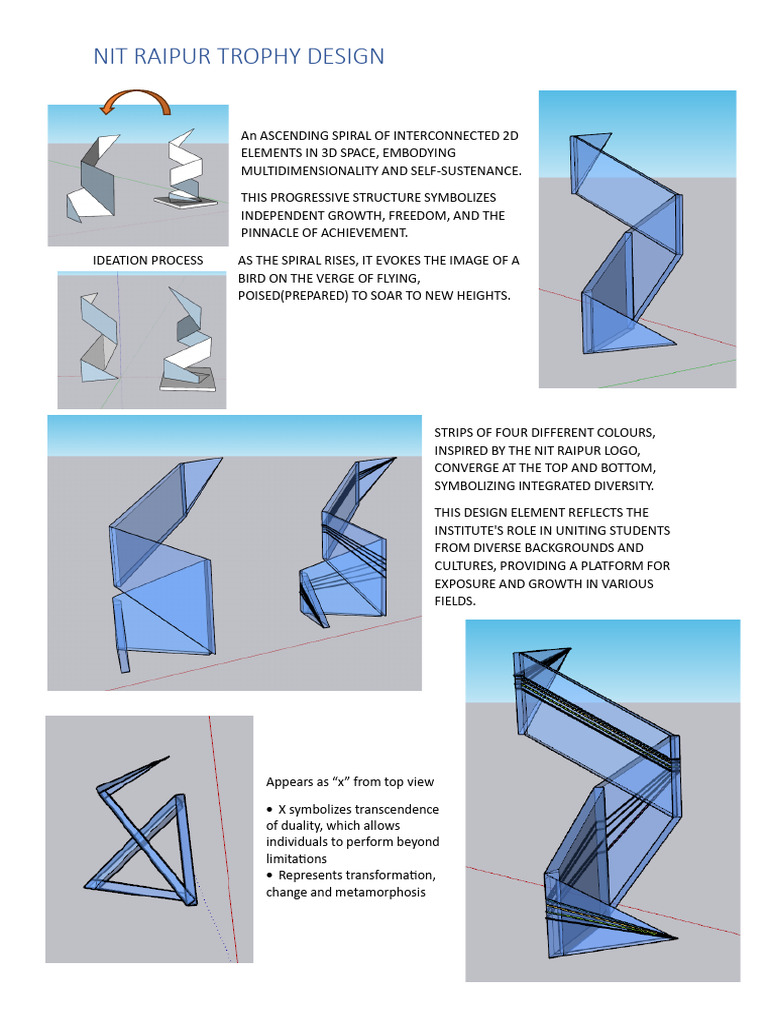 NIT RAIPUR TROPHY DESIGN

An ASCENDING SPIRAL OF INTERCONNECTED 2D ELEMENTS IN 3D SPACE, EMBODYING MULTIDIMENSIONALITY AND SELF-SUSTENANCE.

THIS PROGRESSIVE STRUCTURE SYMBOLIZES INDEPENDENT GROWTH, FREEDOM, AND THE PINNACLE OF ACHIEVEMENT.

IDEATION PROCESS

AS THE SPIRAL RISES, IT EVOKES THE IMAGE OF A BIRD ON THE VERGE OF FLYING, POISED(PREPARED) TO SOAR TO NEW HEIGHTS.

STRIPS OF FOUR DIFFERENT COLOURS, INSPIRED BY THE NIT RAIPUR LOGO, CONVERGE AT THE TOP AND BOTTOM, SYMBOLIZING INTEGRATED DIVERSITY.

THIS DESIGN ELEMENT REFLECTS THE INSTITUTE'S ROLE IN UNITING STUDENTS FROM DIVERSE BACKGROUNDS AND CULTURES, PROVIDING A PLATFORM FOR EXPOSURE AND GROWTH IN VARIOUS FIELDS.

Appears as “x” from top view

• X symbolizes transcendence of duality, which allows individuals to perform beyond limitations
• Represents transformation, change and metamorphosis