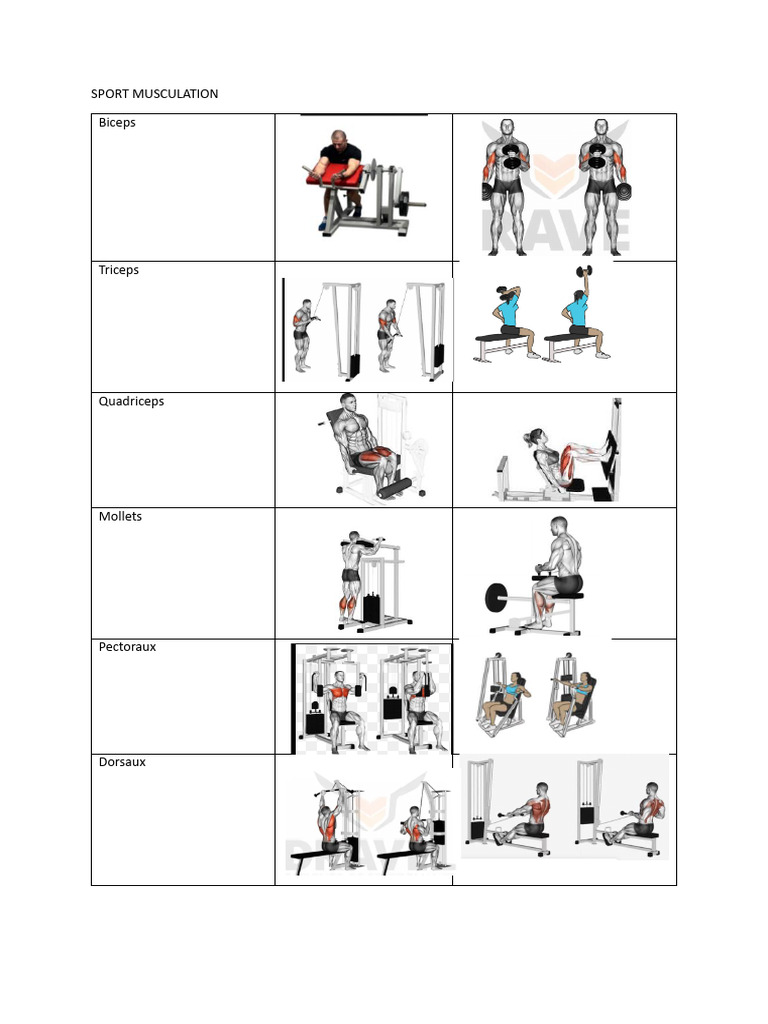 SPORT MUSCULATION

| Biceps | | KAVE |
|---|---|---|
| Triceps | | |
| Quadriceps | | |
| Mollets | | |
| Pectoraux | | |
| Dorsaux | | |