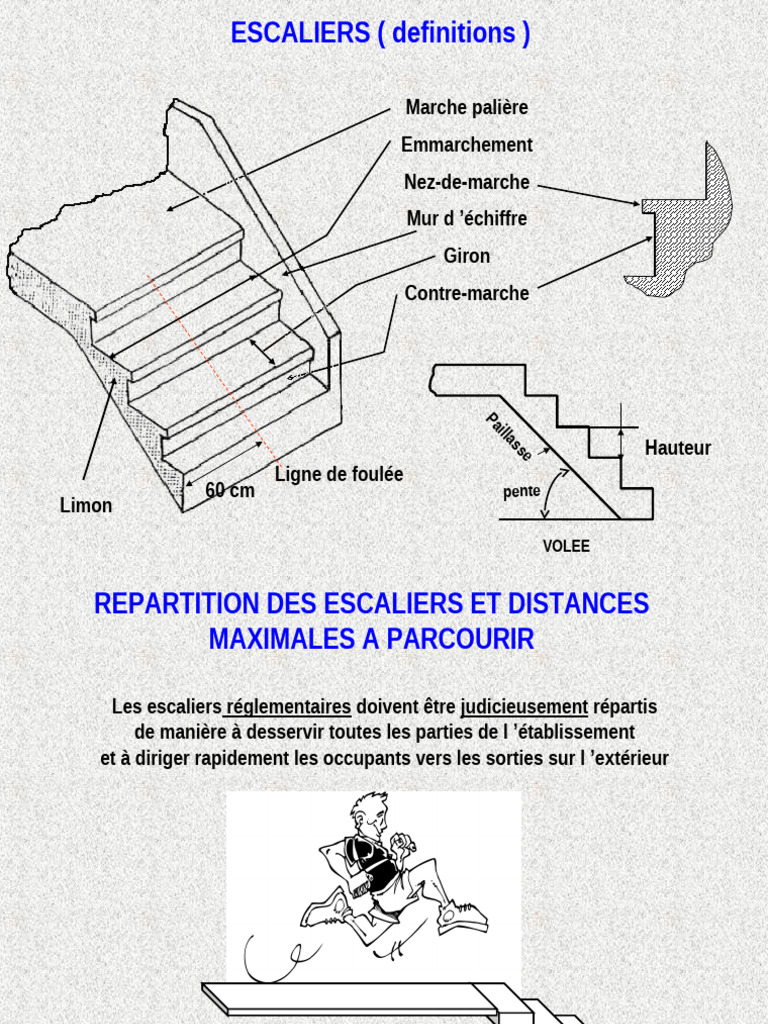 ESCALIERS ( definitions )

Marche palière
Emmarchement
Nez-de-marche
Mur d 'échiffre
Giron
Contre-marche

Limon
60 cm
Ligne de foulée

Paillasse
pente
Hauteur
VOLEE

REPARTITION DES ESCALIERS ET DISTANCES MAXIMALES A PARCOURIR

Les escaliers réglementaires doivent être judicieusement répartis de manière à desservir toutes les parties de l 'établissement et à diriger rapidement les occupants vers les sorties sur l 'extérieur