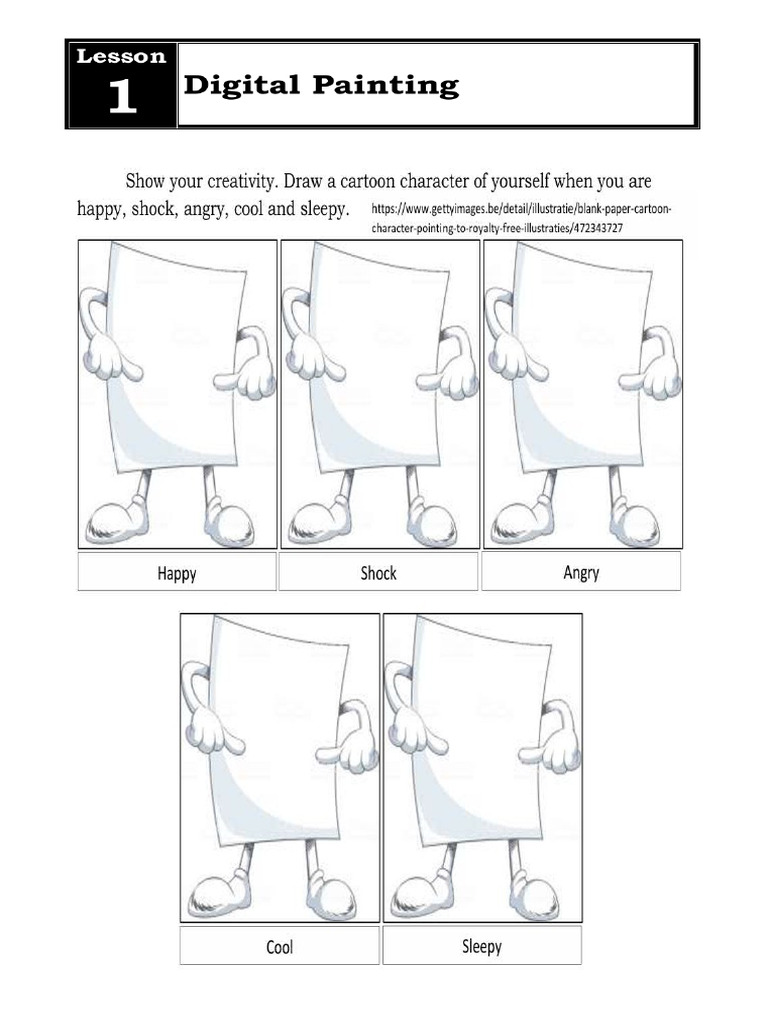 Lesson
1
Digital Painting

Show your creativity. Draw a cartoon character of yourself when you are happy, shock, angry, cool and sleepy. https://www.gettyimages.be/detail/illustratie/blank-paper-cartoon-character-pointing-to-royalty-free-illustraties/472343727

Happy

Shock

Angry

Cool

Sleepy