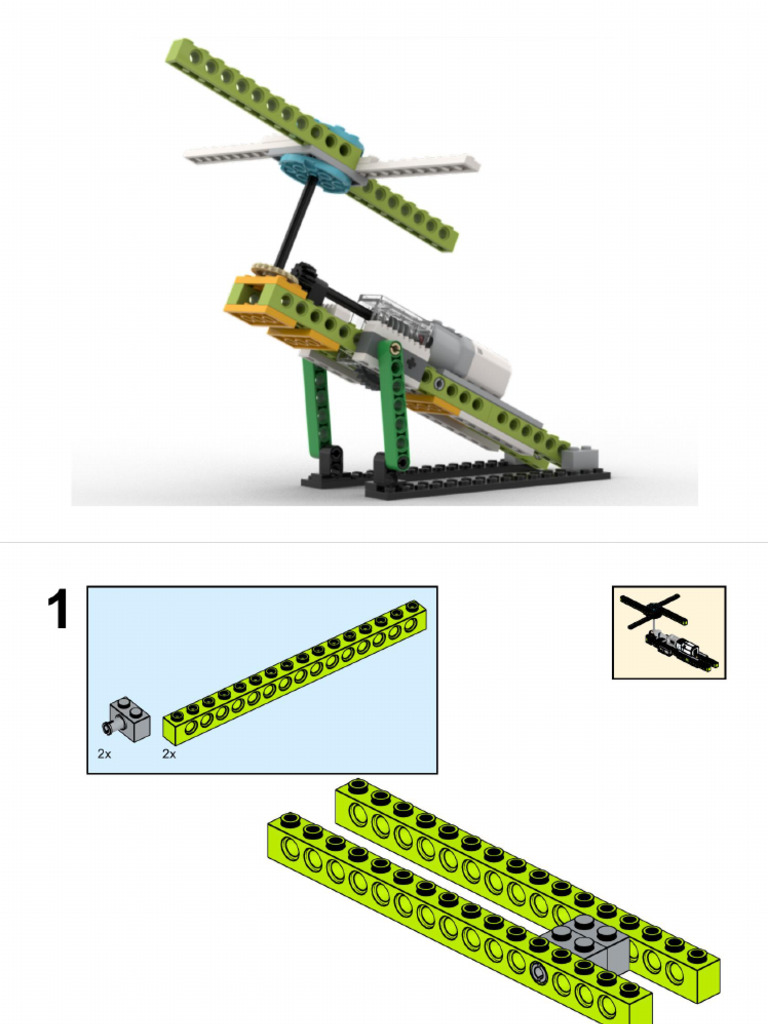 1

2x

2x