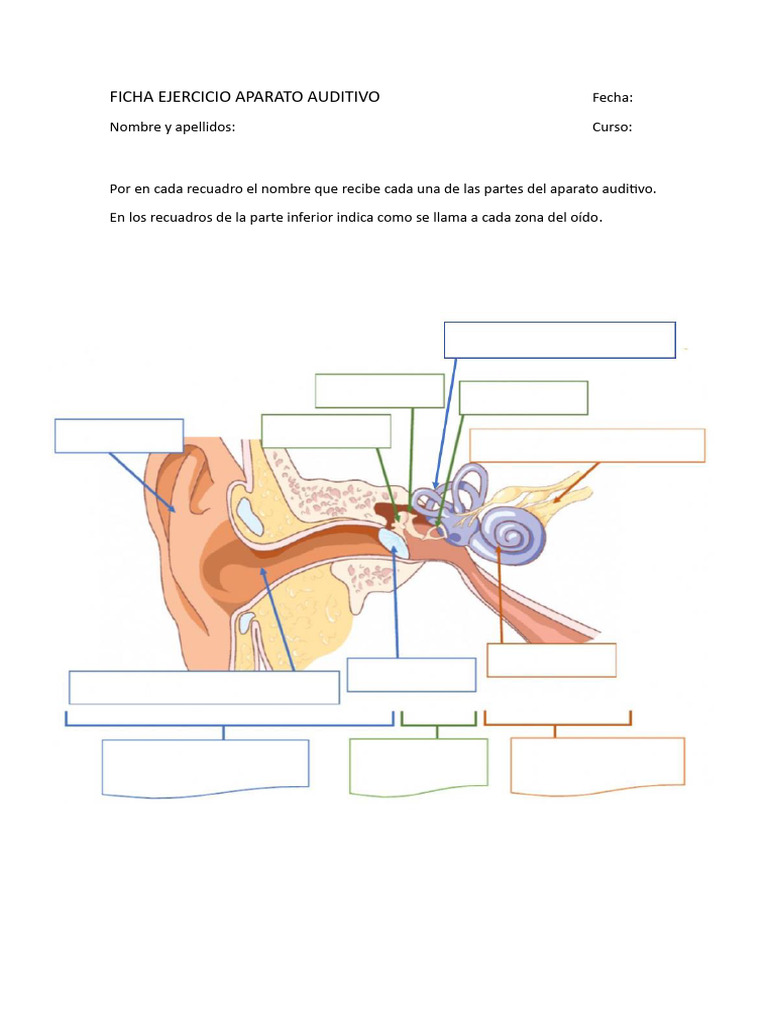 FICHA EJERCICIO APARATO AUDITIVO

Fecha:

Nombre y apellidos:

Curso:

Por en cada recuadro el nombre que recibe cada una de las partes del aparato auditivo.

En los recuadros de la parte inferior indica como se llama a cada zona del oído.