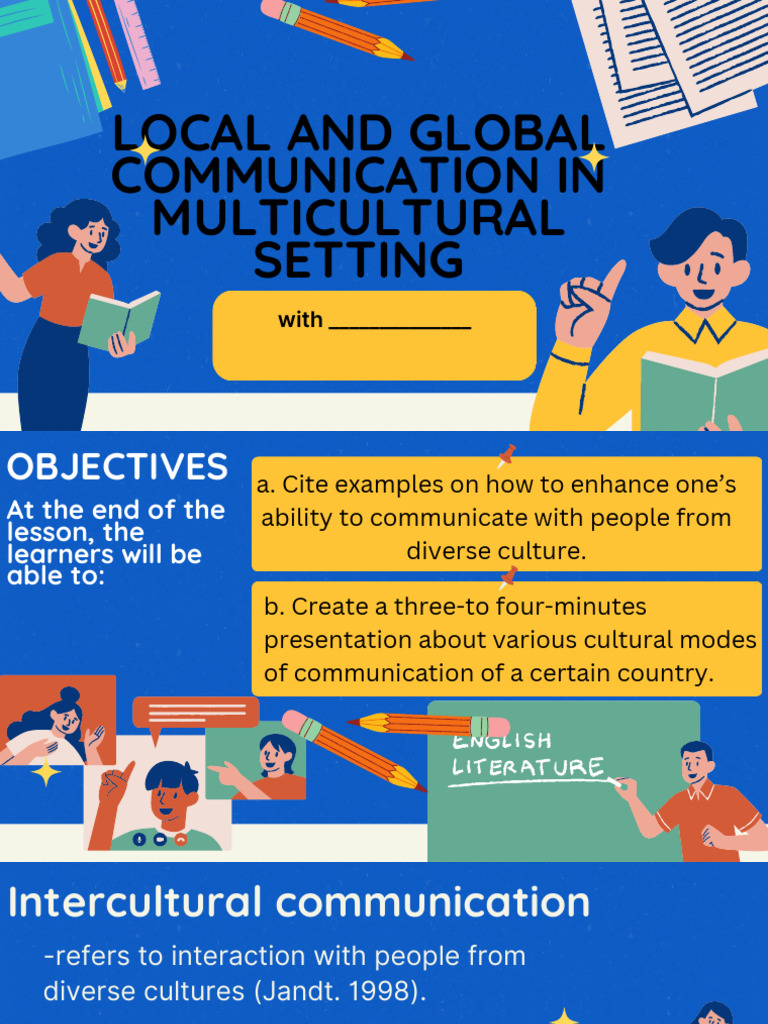 LOCAL AND GLOBAL COMMUNICATION IN MULTICULTURAL SETTING

with ____________

OBJECTIVES

At the end of the lesson, the learners will be able to:

a. Cite examples on how to enhance one's ability to communicate with people from diverse culture.

b. Create a three-to four-minutes presentation about various cultural modes of communication of a certain country.

ENGLISH LITERATURE

Intercultural communication

-refers to interaction with people from diverse cultures (Jandt. 1998).