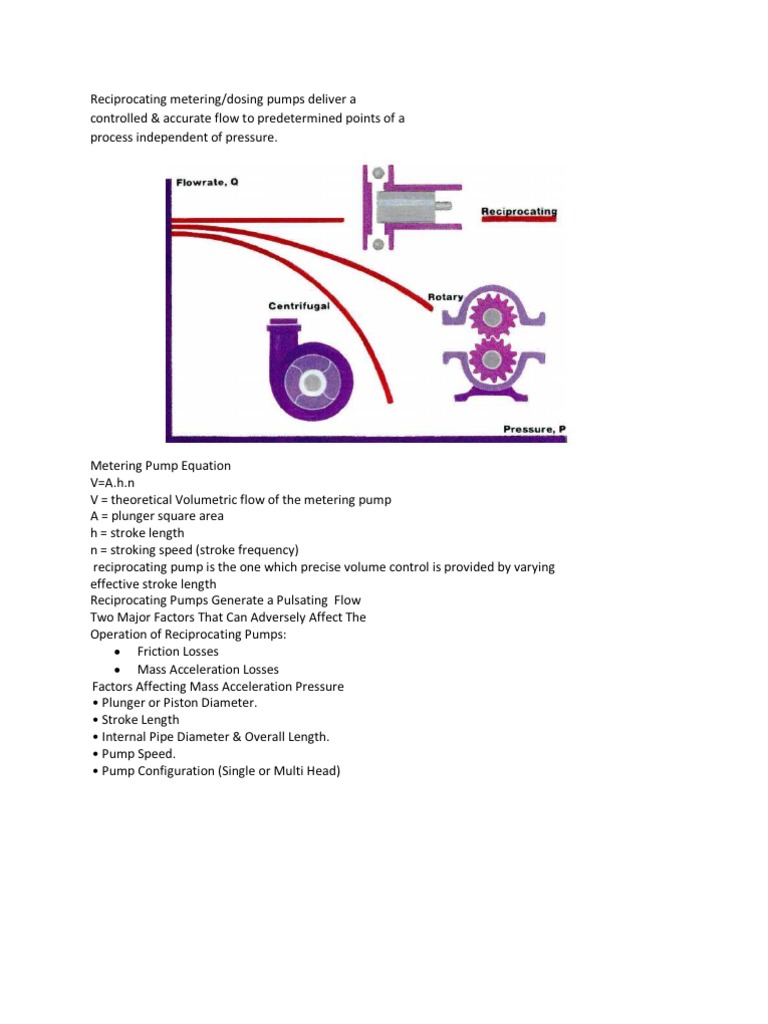 Reciprocating metering/dosing pumps deliver a controlled & accurate flow to predetermined points of a process independent of pressure.

Flowrate, Q
Reciprocating
Rotary
Centrifugal
Pressure, P

Metering Pump Equation
V=A.h.n
V = theoretical Volumetric flow of the metering pump
A = plunger square area
h = stroke length
n = stroking speed (stroke frequency)
reciprocating pump is the one which precise volume control is provided by varying effective stroke length
Reciprocating Pumps Generate a Pulsating Flow
Two Major Factors That Can Adversely Affect The Operation of Reciprocating Pumps:
• Friction Losses
• Mass Acceleration Losses
Factors Affecting Mass Acceleration Pressure
• Plunger or Piston Diameter.
• Stroke Length
• Internal Pipe Diameter & Overall Length.
• Pump Speed.
• Pump Configuration (Single or Multi Head)