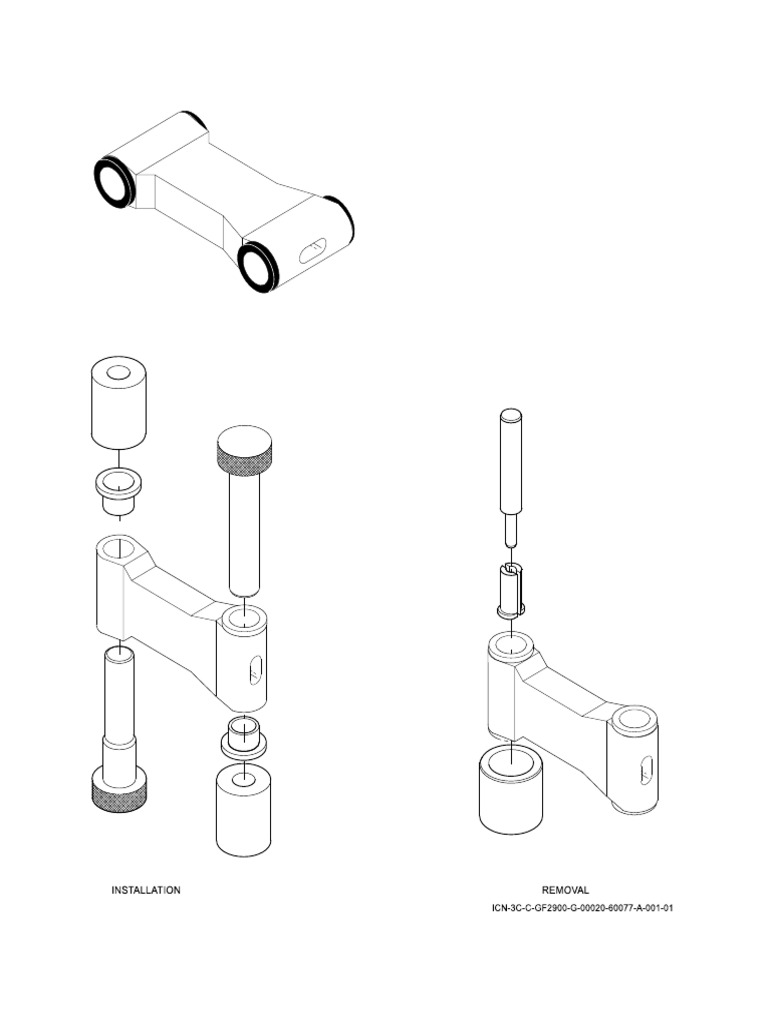 INSTALLATION

REMOVAL

ICN-3C-C-GF2900-G-00020-60077-A-001-01