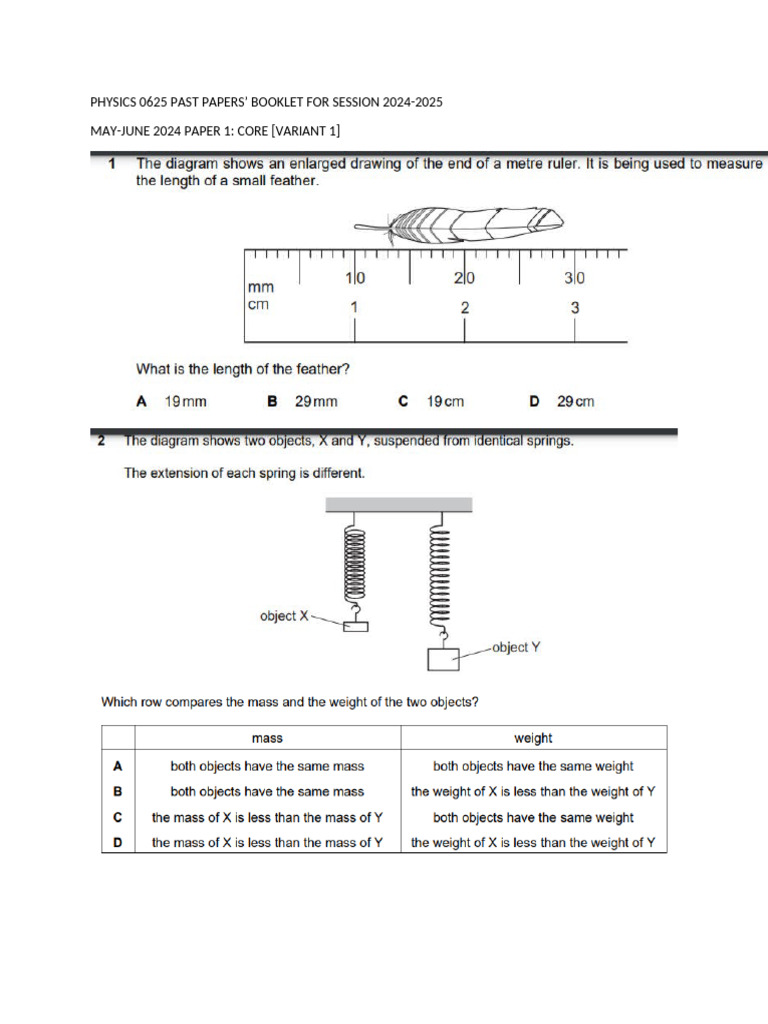 PHYSICS 0625 PAST PAPERS' BOOKLET FOR SESSION 2024-2025

MAY-JUNE 2024 PAPER 1: CORE [VARIANT 1]

1 The diagram shows an enlarged drawing of the end of a metre ruler. It is being used to measure the length of a small feather.

mm
cm
10
1
20
2
30
3

What is the length of the feather?

A 19 mm B 29 mm C 19 cm D 29 cm

2 The diagram shows two objects, X and Y, suspended from identical springs.

The extension of each spring is different.

object X
object Y

Which row compares the mass and the weight of the two objects?

| | mass | weight |
|---|---|---|
| A | both objects have the same mass | both objects have the same weight |
| B | both objects have the same mass | the weight of X is less than the weight of Y |
| C | the mass of X is less than the mass of Y | both objects have the same weight |
| D | the mass of X is less than the mass of Y | the weight of X is less than the weight of Y |