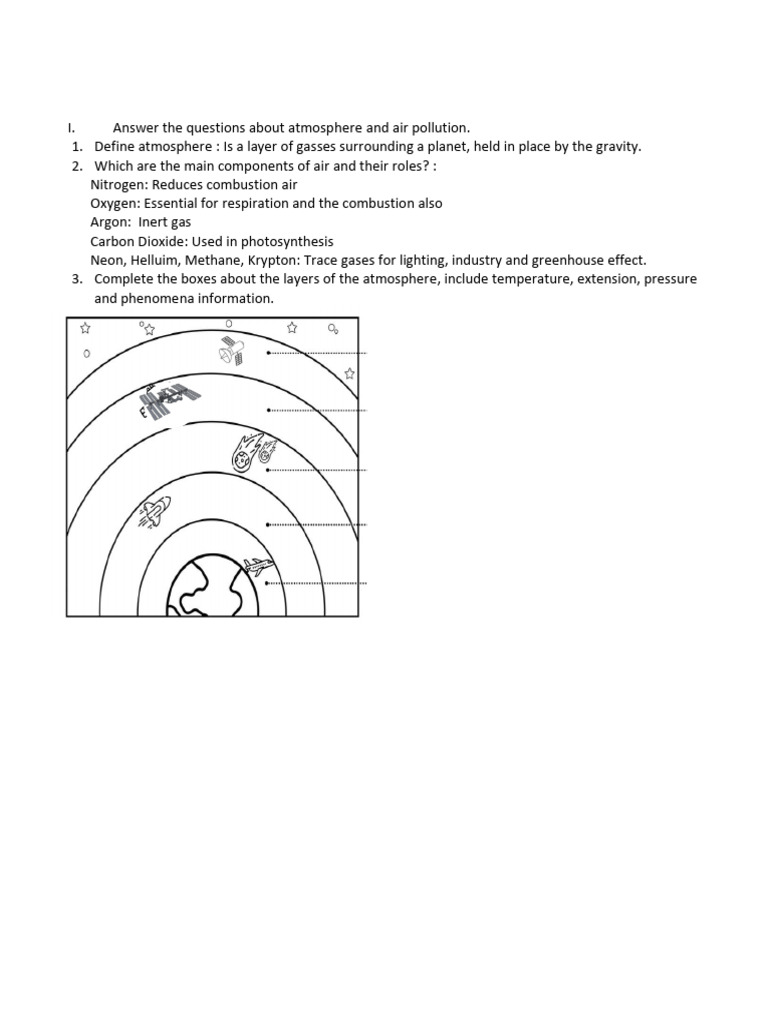 I. Answer the questions about atmosphere and air pollution.
1. Define atmosphere : Is a layer of gasses surrounding a planet, held in place by the gravity.
2. Which are the main components of air and their roles? :
Nitrogen: Reduces combustion air
Oxygen: Essential for respiration and the combustion also
Argon: Inert gas
Carbon Dioxide: Used in photosynthesis
Neon, Helluim, Methane, Krypton: Trace gases for lighting, industry and greenhouse effect.
3. Complete the boxes about the layers of the atmosphere, include temperature, extension, pressure and phenomena information.