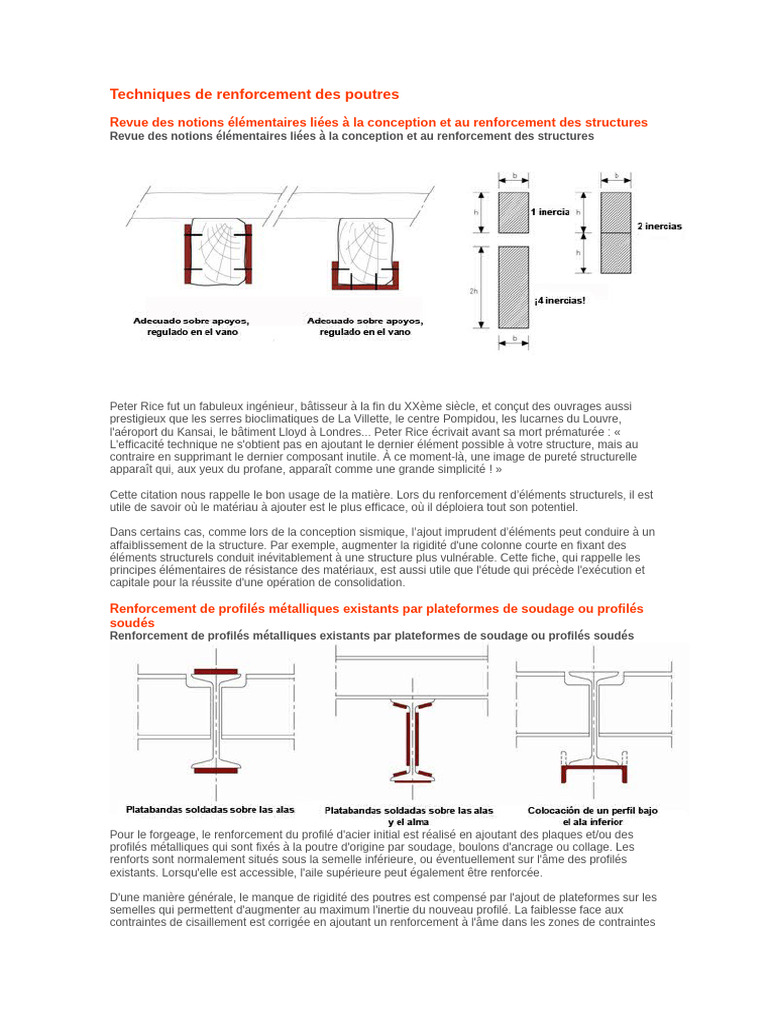 Techniques de renforcement des poutres

Revue des notions élémentaires liées à la conception et au renforcement des structures

Revue des notions élémentaires liées à la conception et au renforcement des structures

Adecuado sobre apoyos, regulado en el vano

Adecuado sobre apoyos, regulado en el vano

b

h

1 inercia

b

h

h

2 inercias

2h

¡4 inercias!

b

Peter Rice fut un fabuleux ingénieur, bâtisseur à la fin du XXème siècle, et conçut des ouvrages aussi prestigieux que les serres bioclimatiques de La Villette, le centre Pompidou, les lucarnes du Louvre, l'aéroport du Kansai, le bâtiment Lloyd à Londres... Peter Rice écrivait avant sa mort prématurée : « L'efficacité technique ne s'obtient pas en ajoutant le dernier élément possible à votre structure, mais au contraire en supprimant le dernier composant inutile. À ce moment-là, une image de pureté structurelle apparaît qui, aux yeux du profane, apparaît comme une grande simplicité ! »

Cette citation nous rappelle le bon usage de la matière. Lors du renforcement d'éléments structurels, il est utile de savoir où le matériau à ajouter est le plus efficace, où il déploiera tout son potentiel.

Dans certains cas, comme lors de la conception sismique, l'ajout imprudent d'éléments peut conduire à un affaiblissement de la structure. Par exemple, augmenter la rigidité d'une colonne courte en fixant des éléments structurels conduit inévitablement à une structure plus vulnérable. Cette fiche, qui rappelle les principes élémentaires de résistance des matériaux, est aussi utile que l'étude qui précède l'exécution et capitale pour la réussite d'une opération de consolidation.

Renforcement de profilés métalliques existants par plateformes de soudage ou profilés soudés

Renforcement de profilés métalliques existants par plateformes de soudage ou profilés soudés

Platabandas soldadas sobre las alas

Platabandas soldadas sobre las alas y el alma

Colocación de un perfil bajo el ala inferior

Pour le forgeage, le renforcement du profilé d'acier initial est réalisé en ajoutant des plaques et/ou des profilés métalliques qui sont fixés à la poutre d'origine par soudage, boulons d'ancrage ou collage. Les renforts sont normalement situés sous la semelle inférieure, ou éventuellement sur l'âme des profilés existants. Lorsqu'elle est accessible, l'aile supérieure peut également être renforcée.

D'une manière générale, le manque de rigidité des poutres est compensé par l'ajout de plateformes sur les semelles qui permettent d'augmenter au maximum l'inertie du nouveau profilé. La faiblesse face aux contraintes de cisaillement est corrigée en ajoutant un renforcement à l'âme dans les zones de contraintes