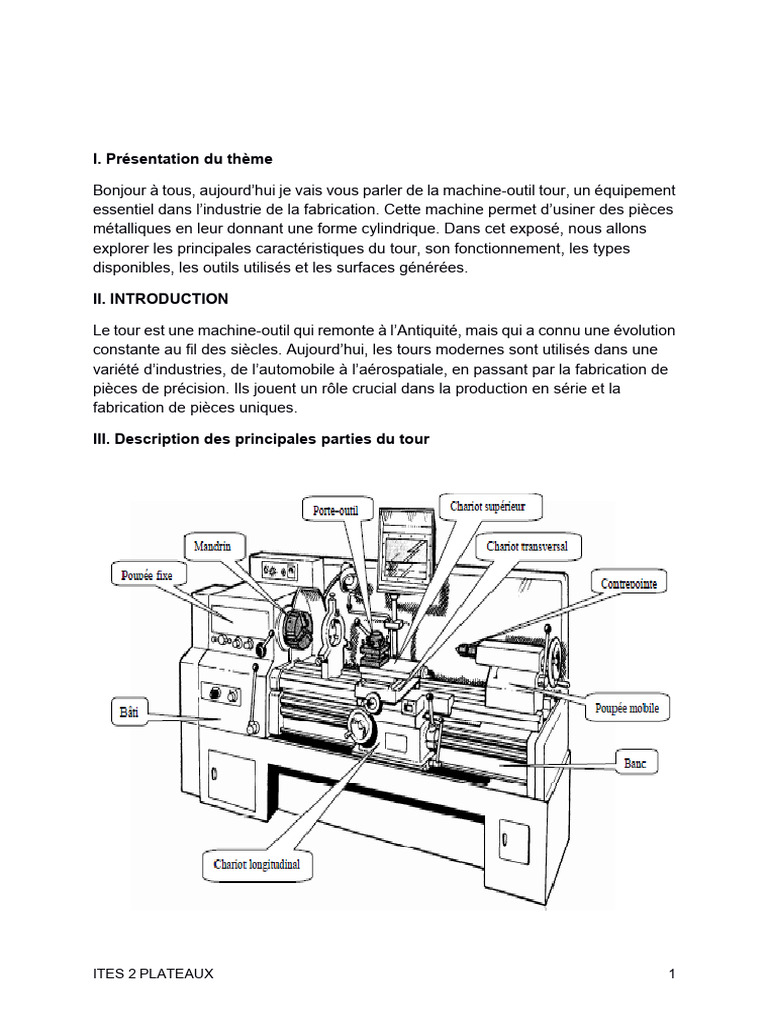 I. Présentation du thème

Bonjour à tous, aujourd'hui je vais vous parler de la machine-outil tour, un équipement essentiel dans l'industrie de la fabrication. Cette machine permet d'usiner des pièces métalliques en leur donnant une forme cylindrique. Dans cet exposé, nous allons explorer les principales caractéristiques du tour, son fonctionnement, les types disponibles, les outils utilisés et les surfaces générées.

II. INTRODUCTION

Le tour est une machine-outil qui remonte à l'Antiquité, mais qui a connu une évolution constante au fil des siècles. Aujourd'hui, les tours modernes sont utilisés dans une variété d'industries, de l'automobile à l'aérospatiale, en passant par la fabrication de pièces de précision. Ils jouent un rôle crucial dans la production en série et la fabrication de pièces uniques.

III. Description des principales parties du tour

Porte-outil
Chariot supérieur
Mandrin
Chariot transversal
Poupée fixe
Contrepointe
Bâti
Poupée mobile
Banc
Chariot longitudinal

ITES 2 PLATEAUX

1