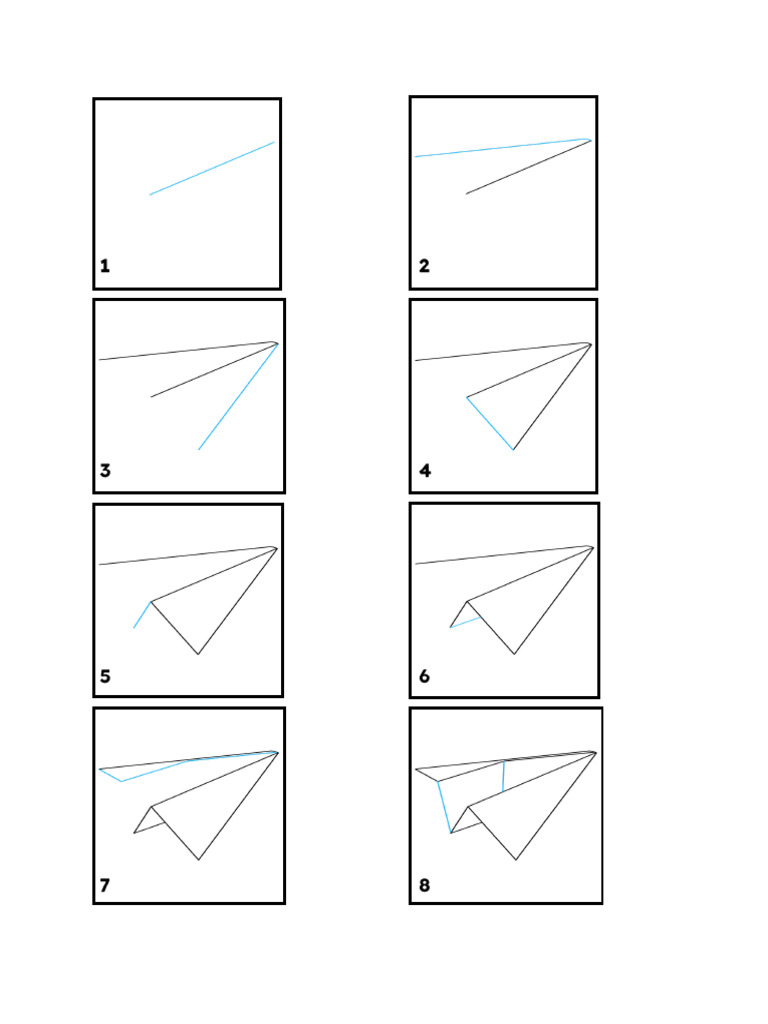 1

2

3

4

5

6

7

8