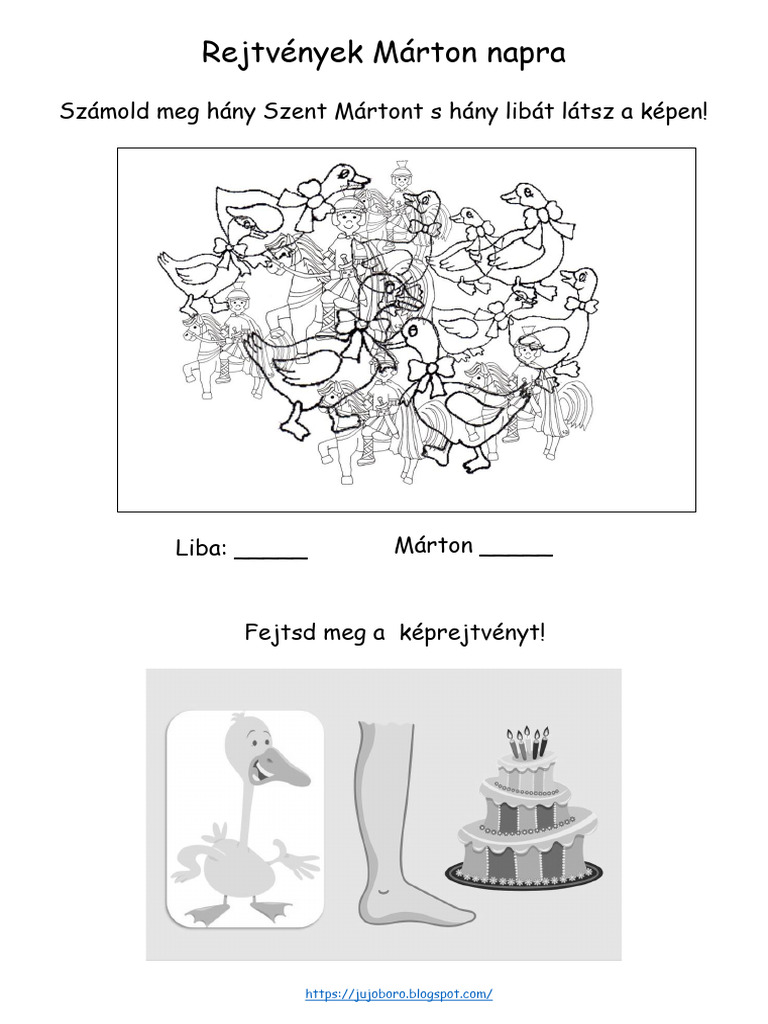 Rejtvények Márton napra

Számold meg hány Szent Mártont s hány libát látsz a képen!

Liba: _____ Márton _____

Fejtsd meg a képrejtvényt!

https://jujoboro.blogspot.com/