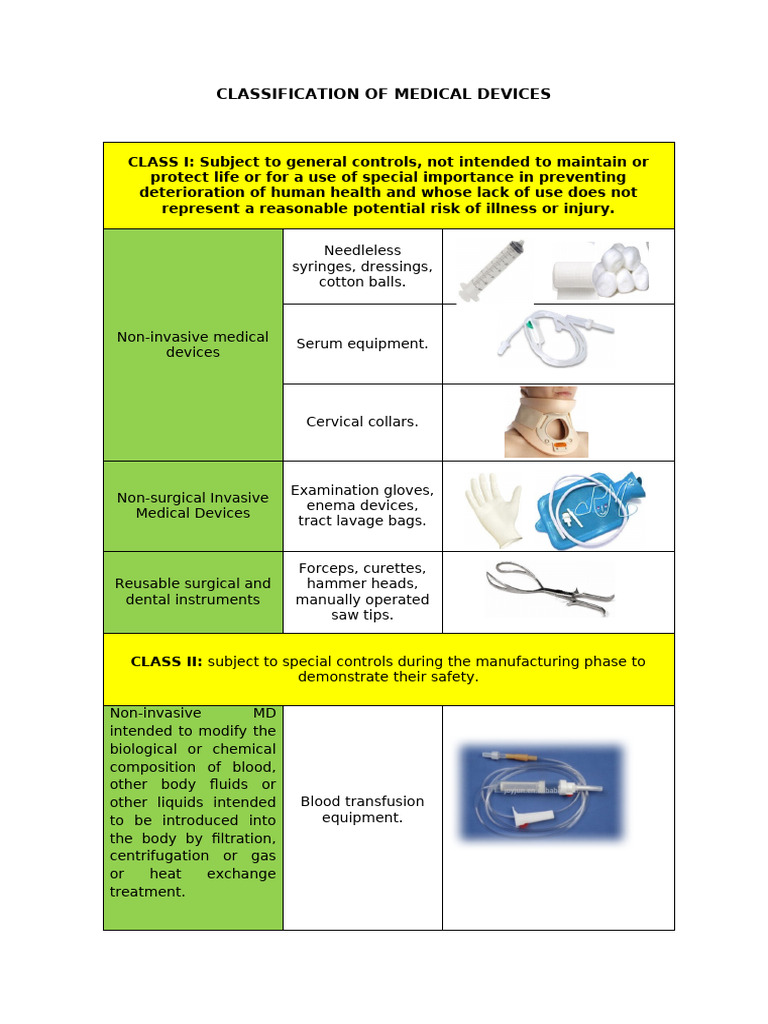 CLASSIFICATION OF MEDICAL DEVICES

| CLASS I: Subject to general controls, not intended to maintain or protect life or for a use of special importance in preventing deterioration of human health and whose lack of use does not represent a reasonable potential risk of illness or injury. | | |
|---|---|---|
| Non-invasive medical devices | Needleless syringes, dressings, cotton balls. | |
| | Serum equipment. | |
| | Cervical collars. | |
| Non-surgical Invasive Medical Devices | Examination gloves, enema devices, tract lavage bags. | |
| Reusable surgical and dental instruments | Forceps, curettes, hammer heads, manually operated saw tips. | |
| CLASS II: subject to special controls during the manufacturing phase to demonstrate their safety. | | |
| Non-invasive MD intended to modify the biological or chemical composition of blood, other body fluids or other liquids intended to be introduced into the body by filtration, centrifugation or gas or heat exchange treatment. | Blood transfusion equipment. | |