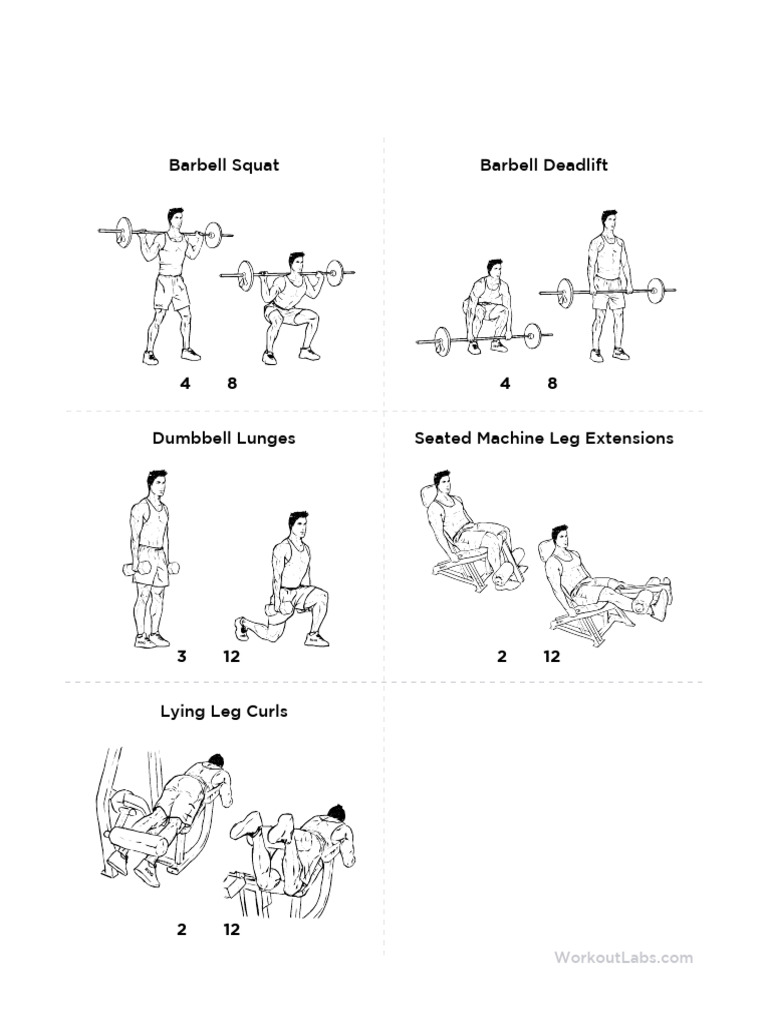 Barbell Squat

4 8

Barbell Deadlift

4 8

Dumbbell Lunges

3 12

Seated Machine Leg Extensions

2 12

Lying Leg Curls

2 12

WorkoutLabs.com