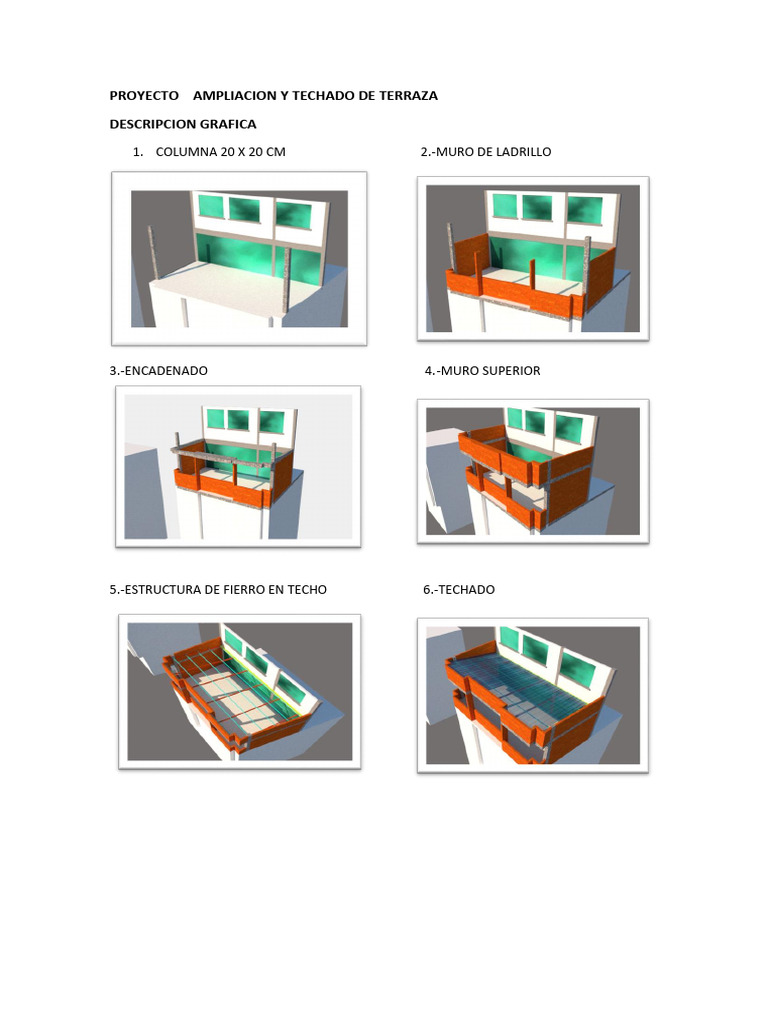 PROYECTO AMPLIACION Y TECHADO DE TERRAZA

DESCRIPCION GRAFICA

1. COLUMNA 20 X 20 CM

2.-MURO DE LADRILLO

3.-ENCADENADO

4.-MURO SUPERIOR

5.-ESTRUCTURA DE FIERRO EN TECHO

6.-TECHADO