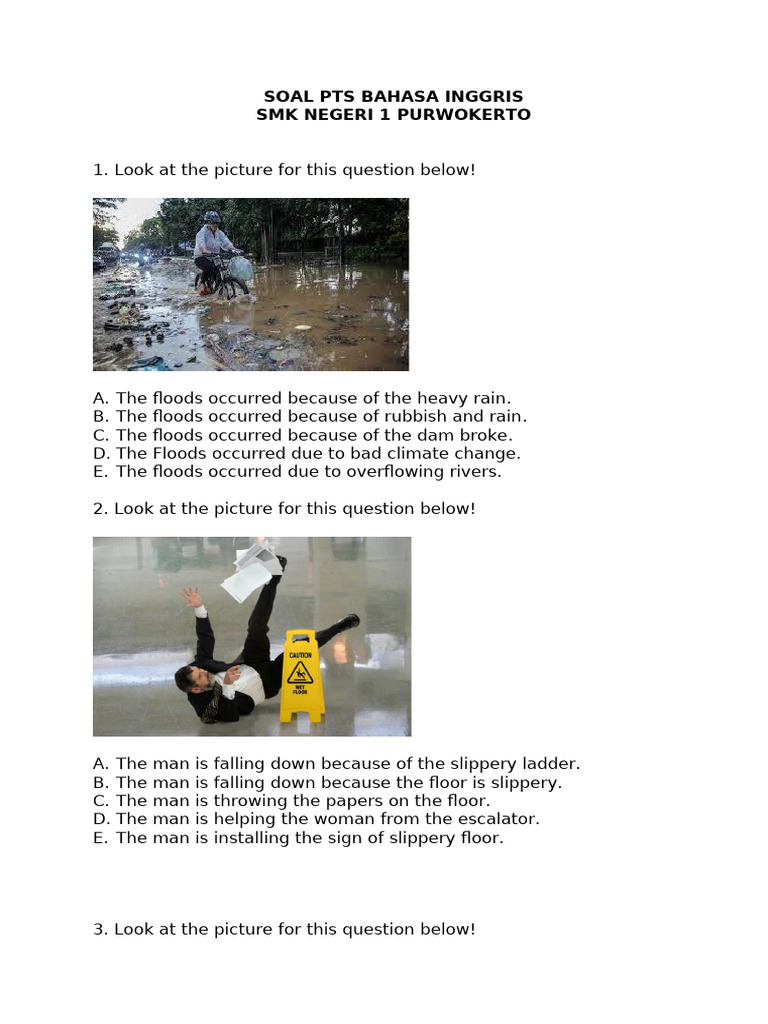 SOAL PTS BAHASA INGGRIS
SMK NEGERI 1 PURWOKERTO

1. Look at the picture for this question below!

A. The floods occurred because of the heavy rain.
B. The floods occurred because of rubbish and rain.
C. The floods occurred because of the dam broke.
D. The Floods occurred due to bad climate change.
E. The floods occurred due to overflowing rivers.

2. Look at the picture for this question below!

CAUTION
WET FLOOR

A. The man is falling down because of the slippery ladder.
B. The man is falling down because the floor is slippery.
C. The man is throwing the papers on the floor.
D. The man is helping the woman from the escalator.
E. The man is installing the sign of slippery floor.

3. Look at the picture for this question below!